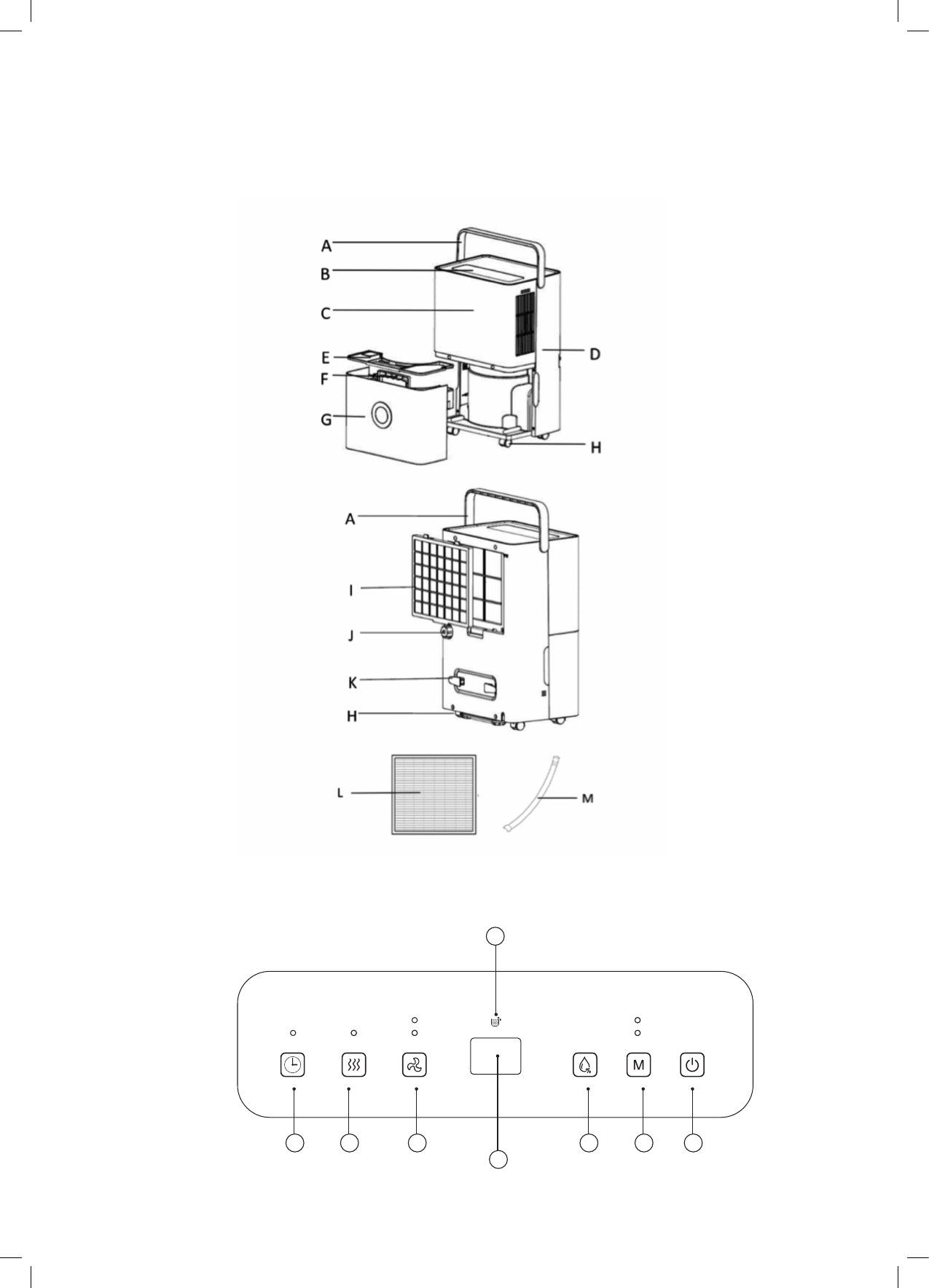 A
B
C
D
E
F
G
H

A
I
J
K
H

L
M

M