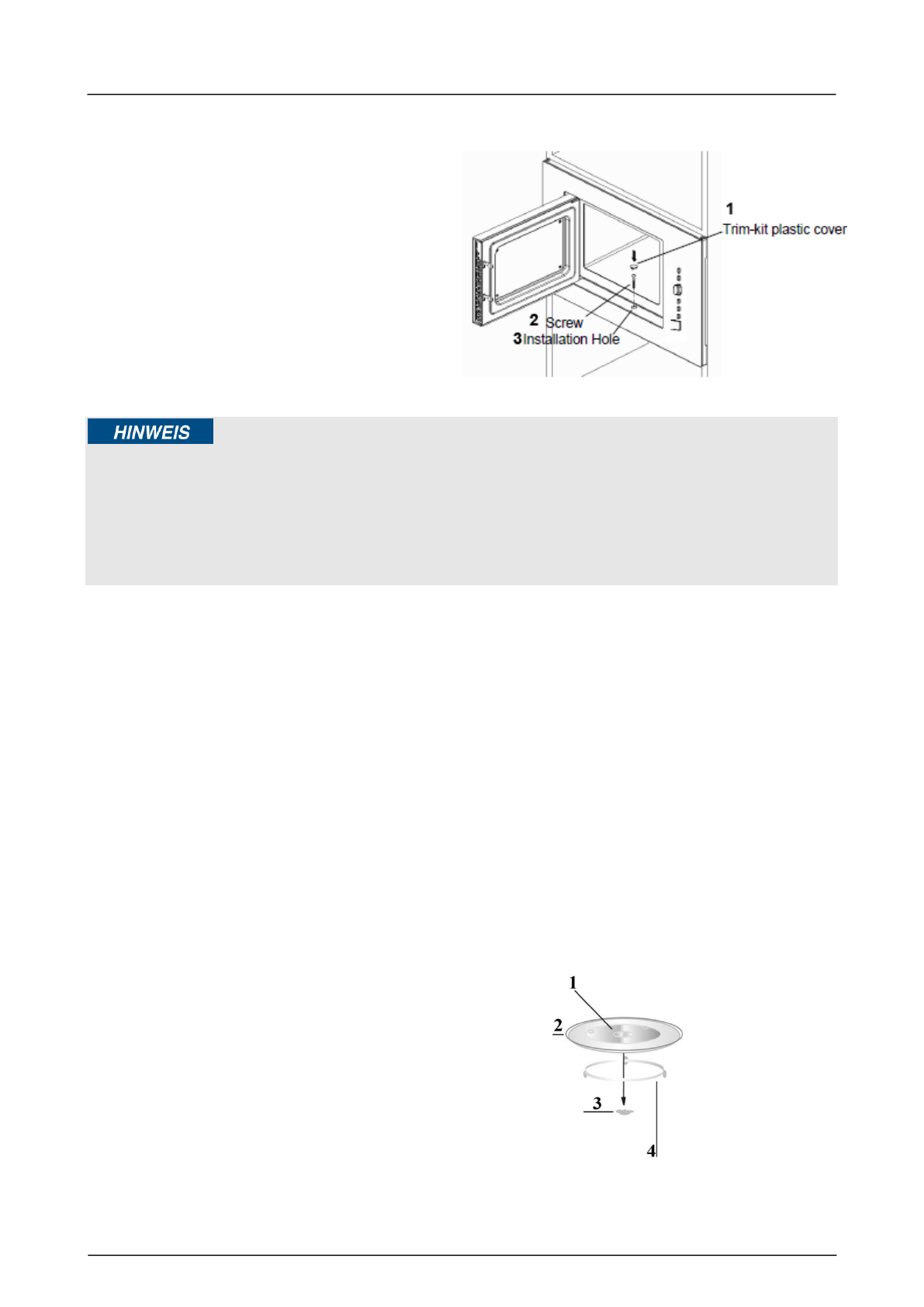 1
Trim-kit plastic cover
2 Screw
3 Installation Hole

HINWEIS

1
2
3
4