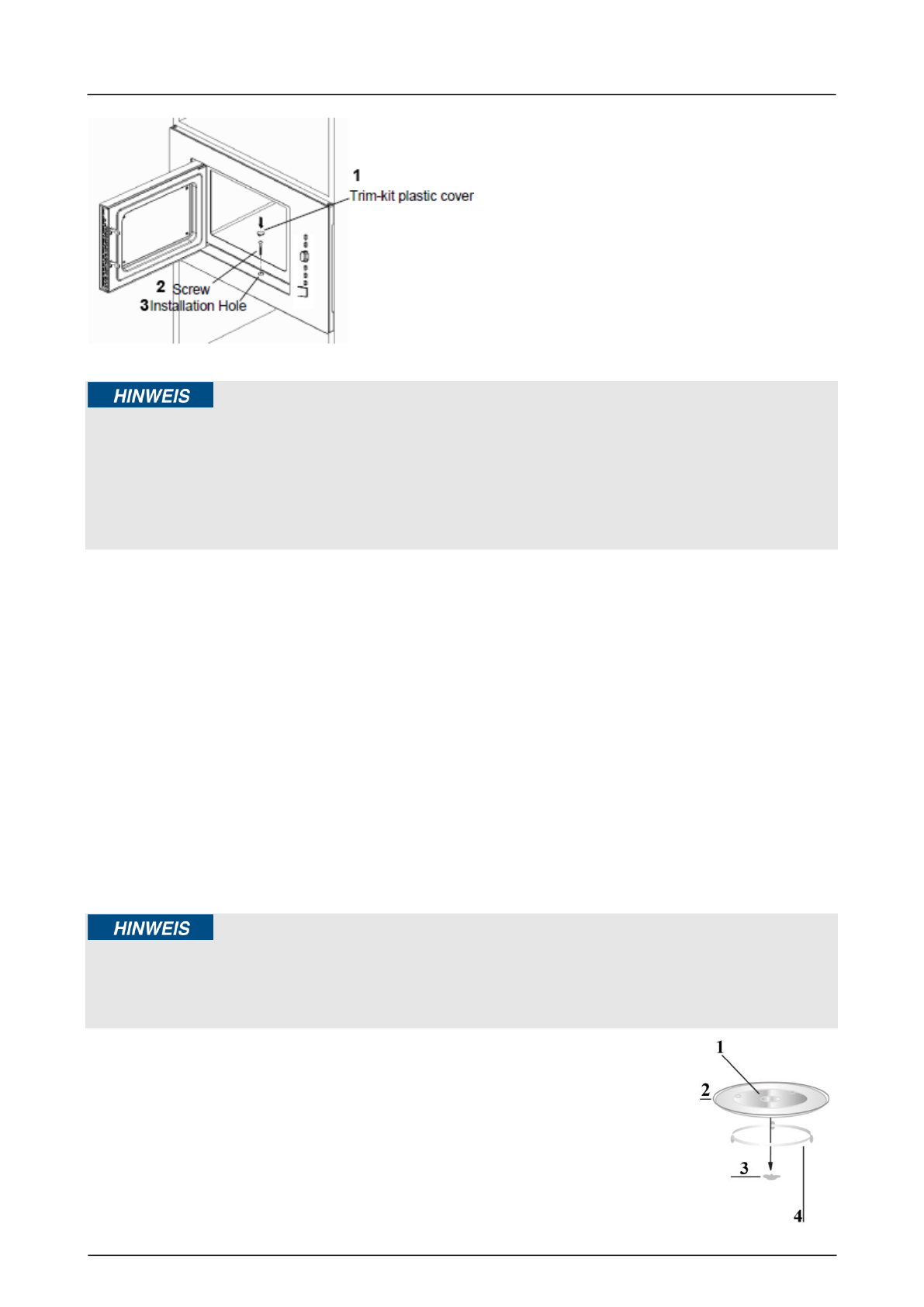 1
Trim-kit plastic cover
2 Screw
3 Installation Hole

HINWEIS

HINWEIS

1
2
3
4