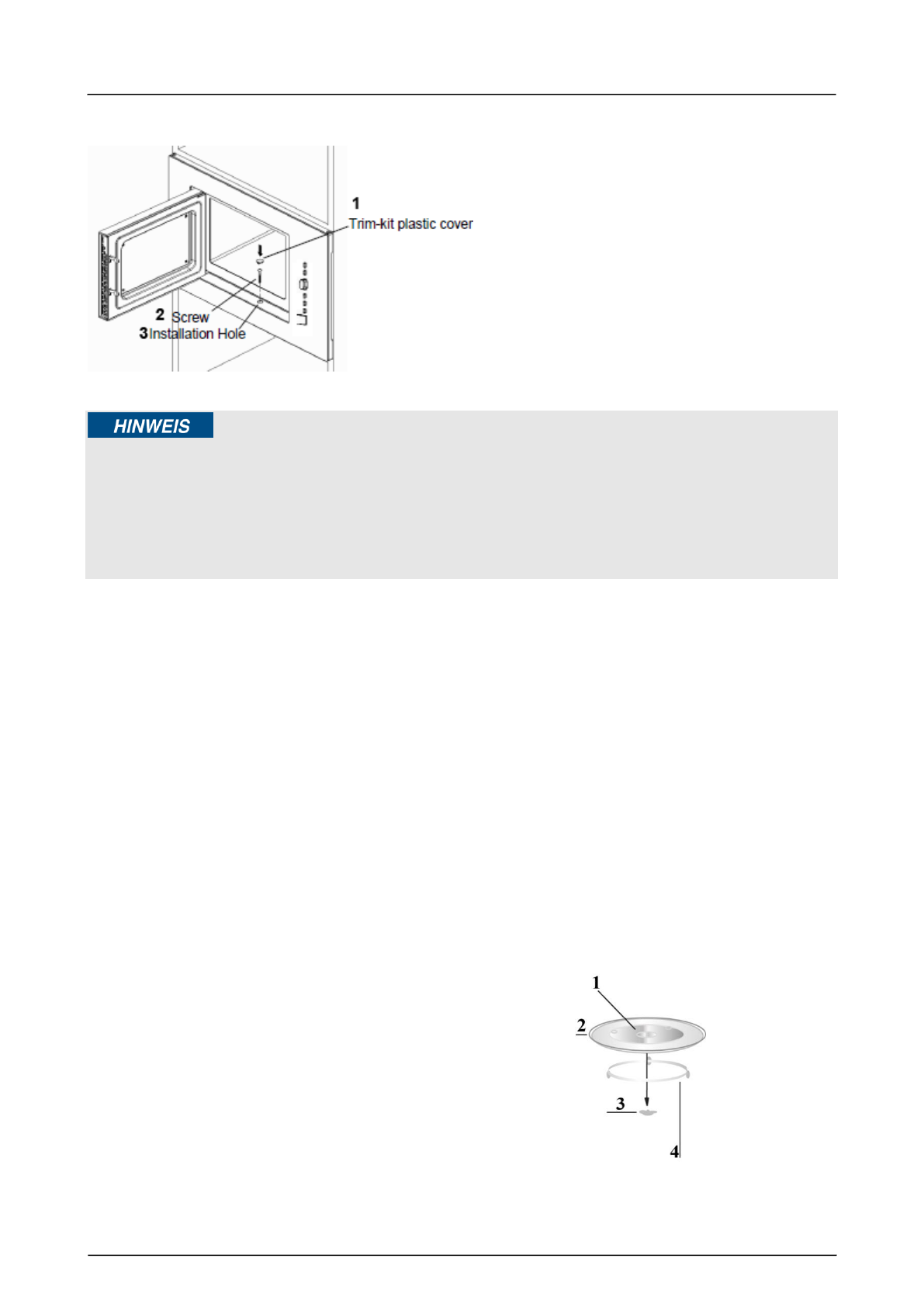 1
Trim-kit plastic cover
2 Screw
3 Installation Hole

HINWEIS

1
2
3
4