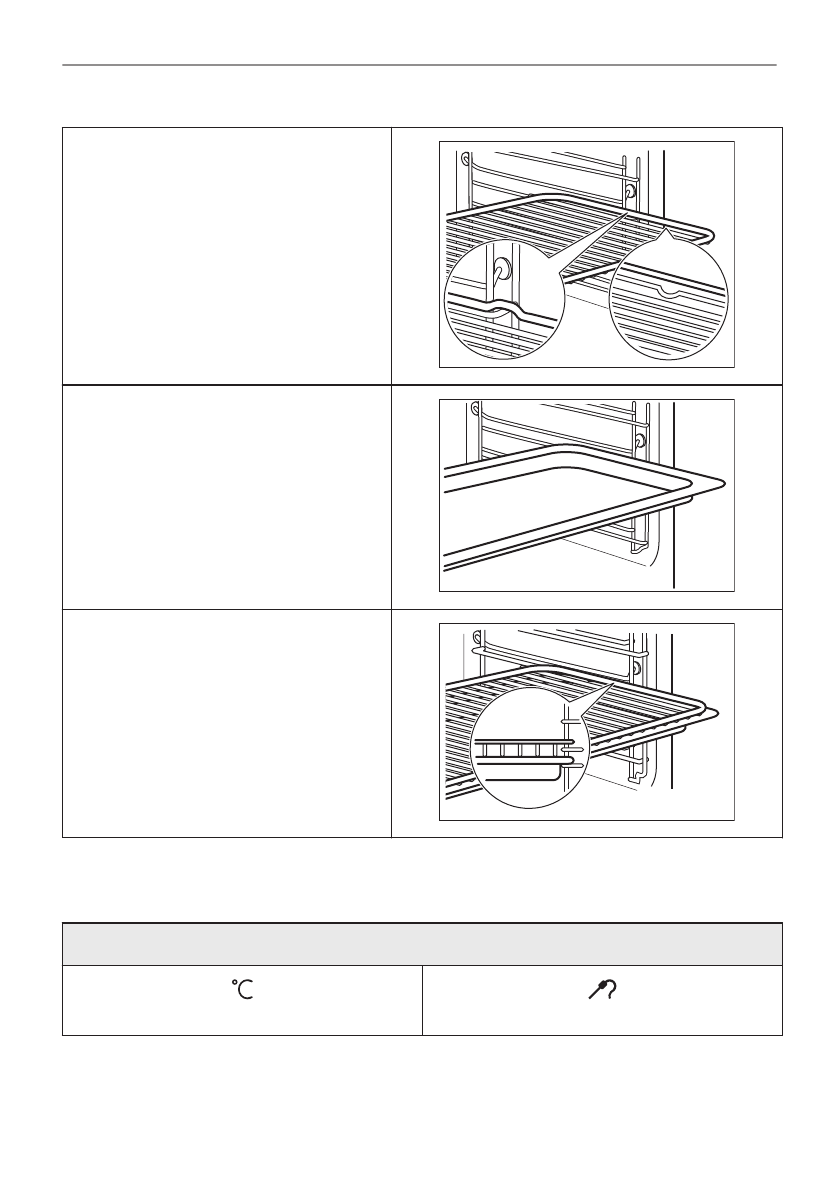 °C