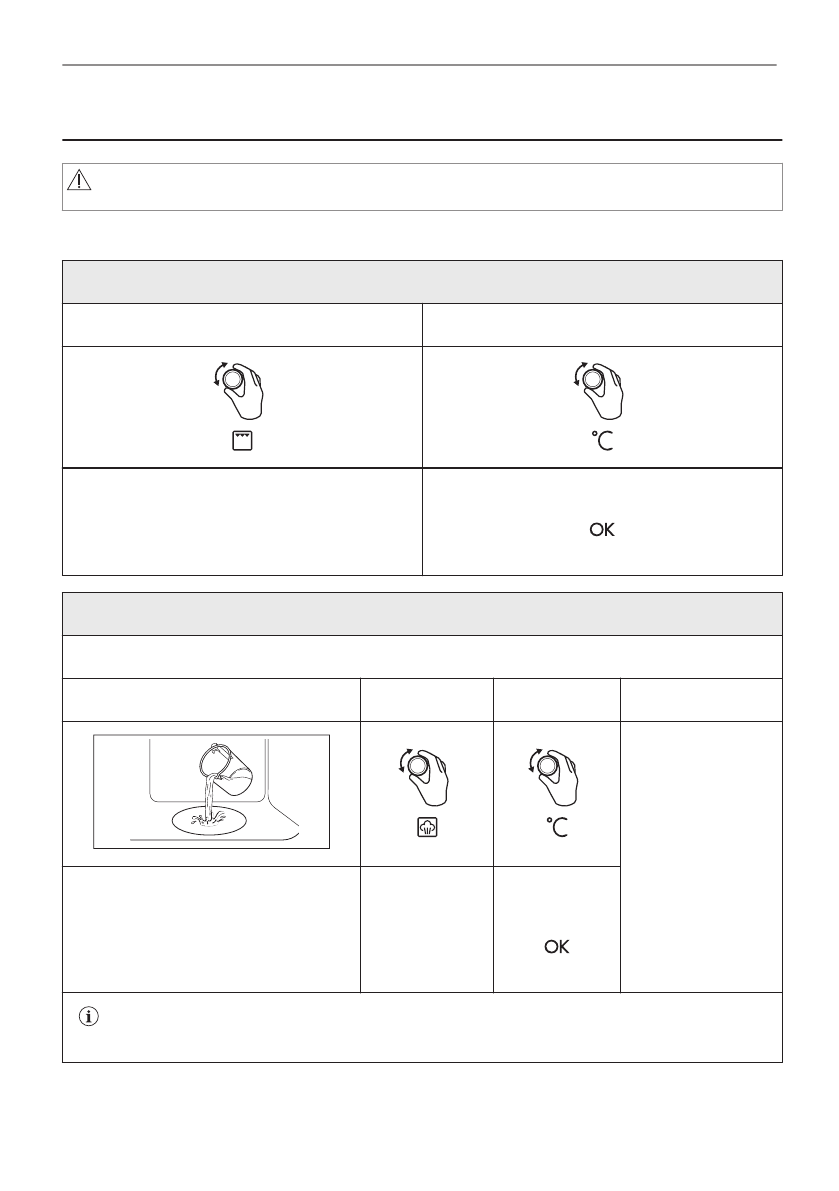 °C

OK

°C

OK