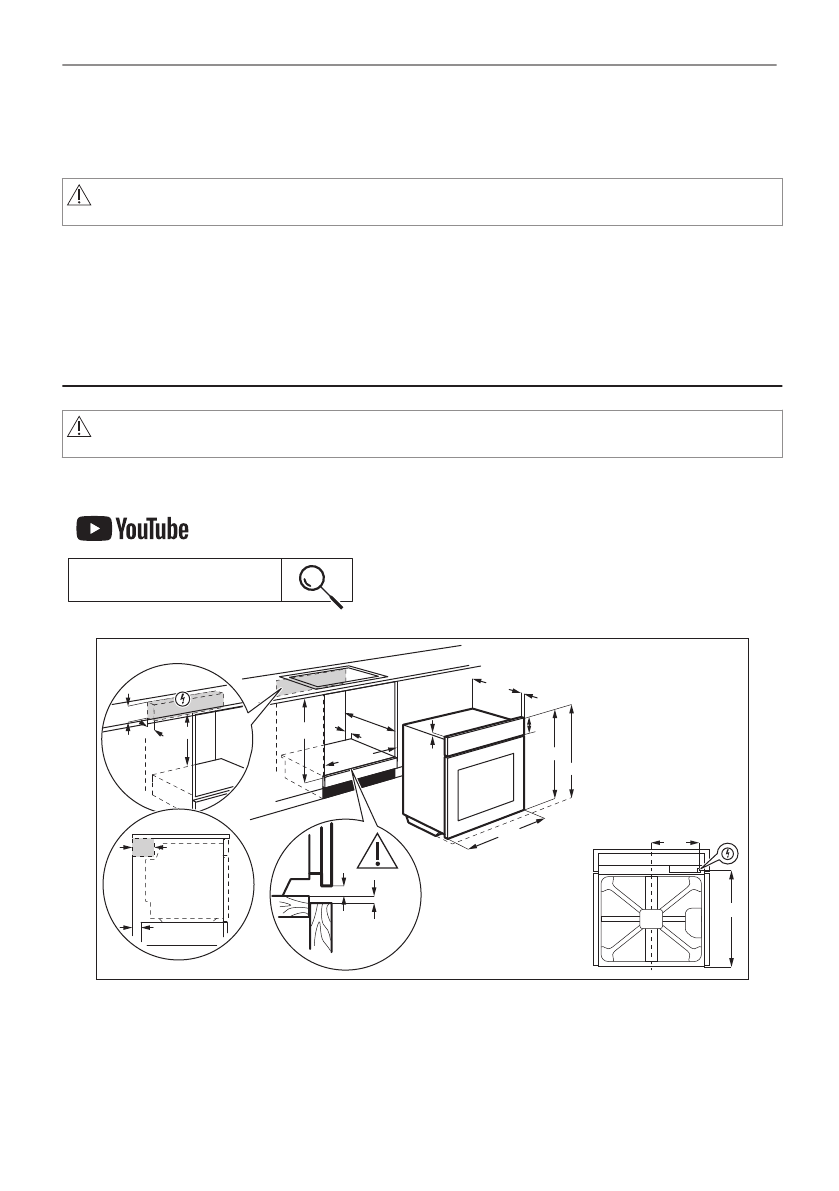 YouTube