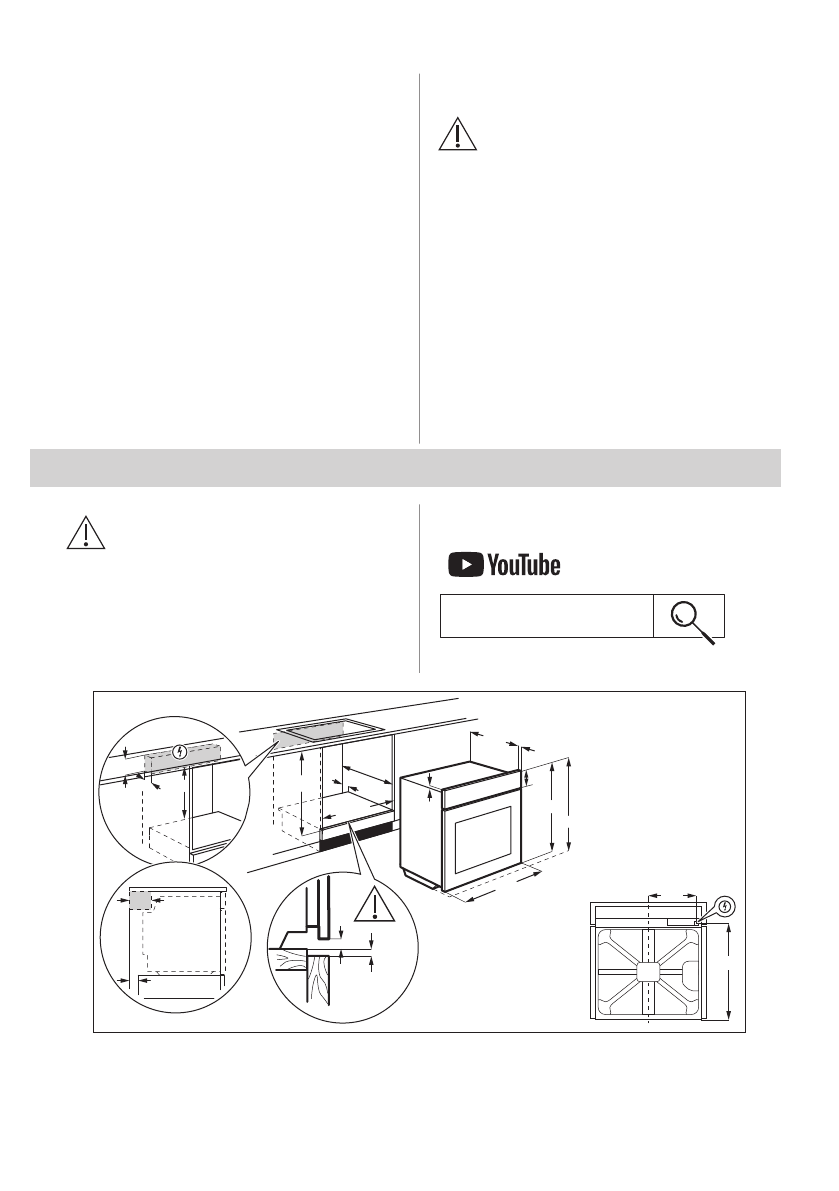 YouTube