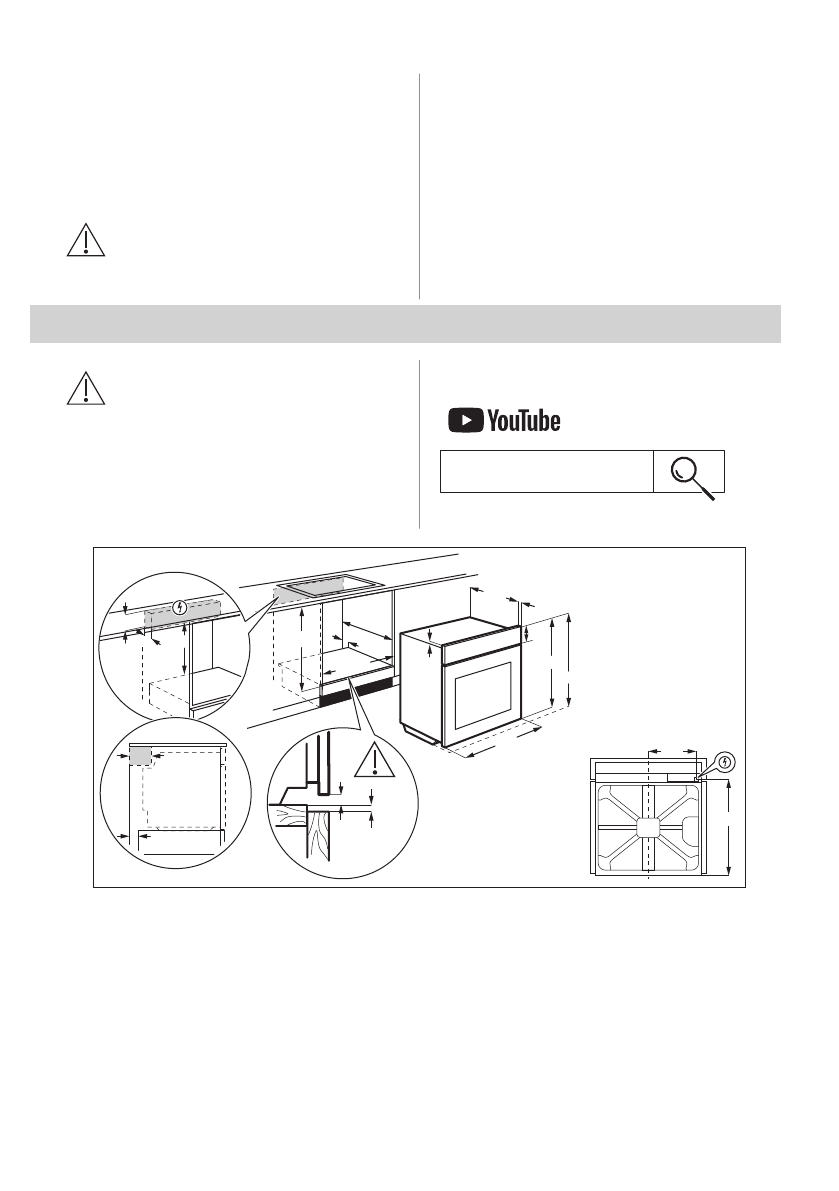 YouTube