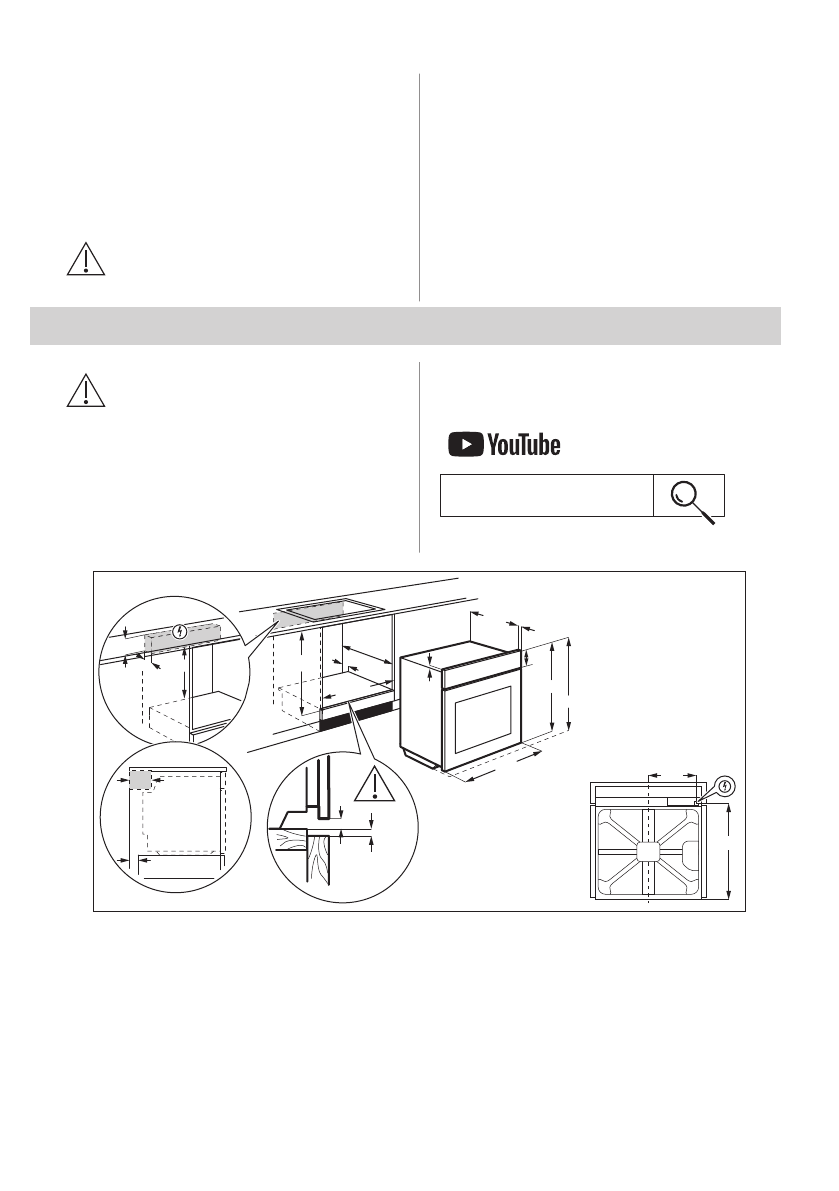 YouTube