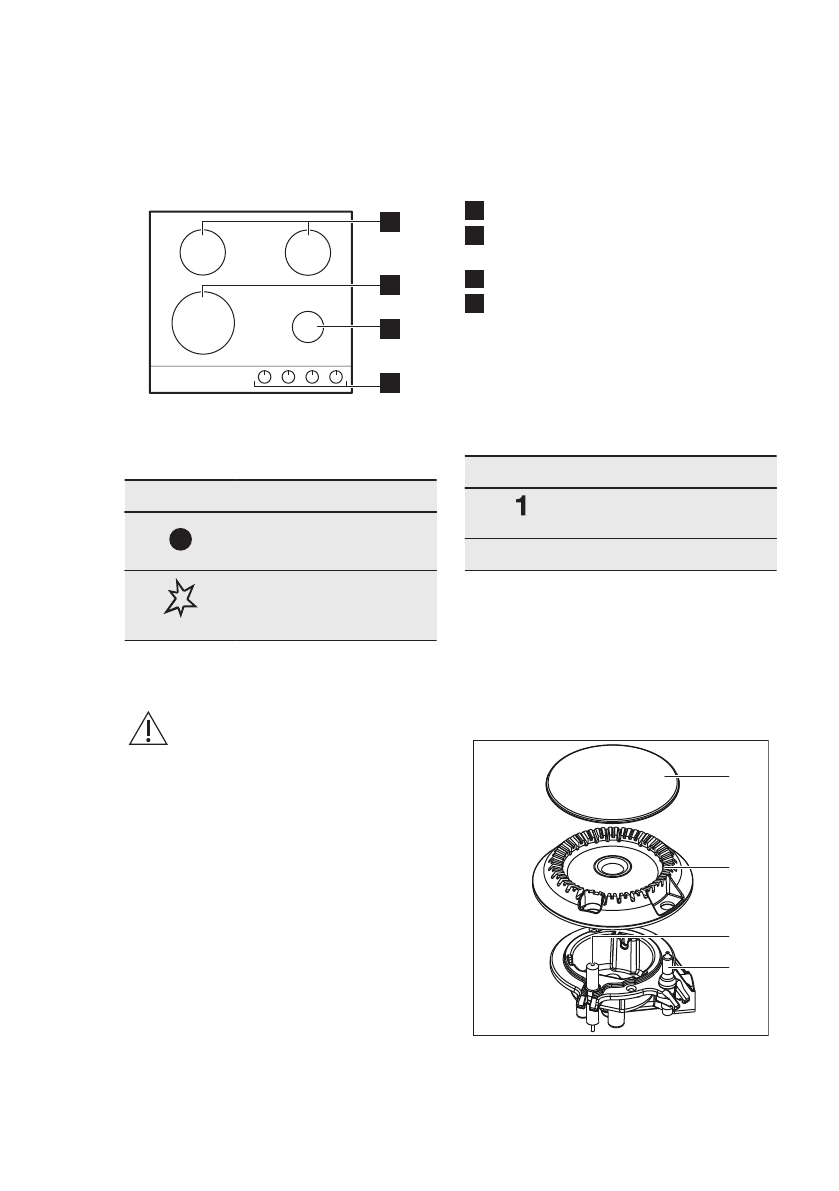 1