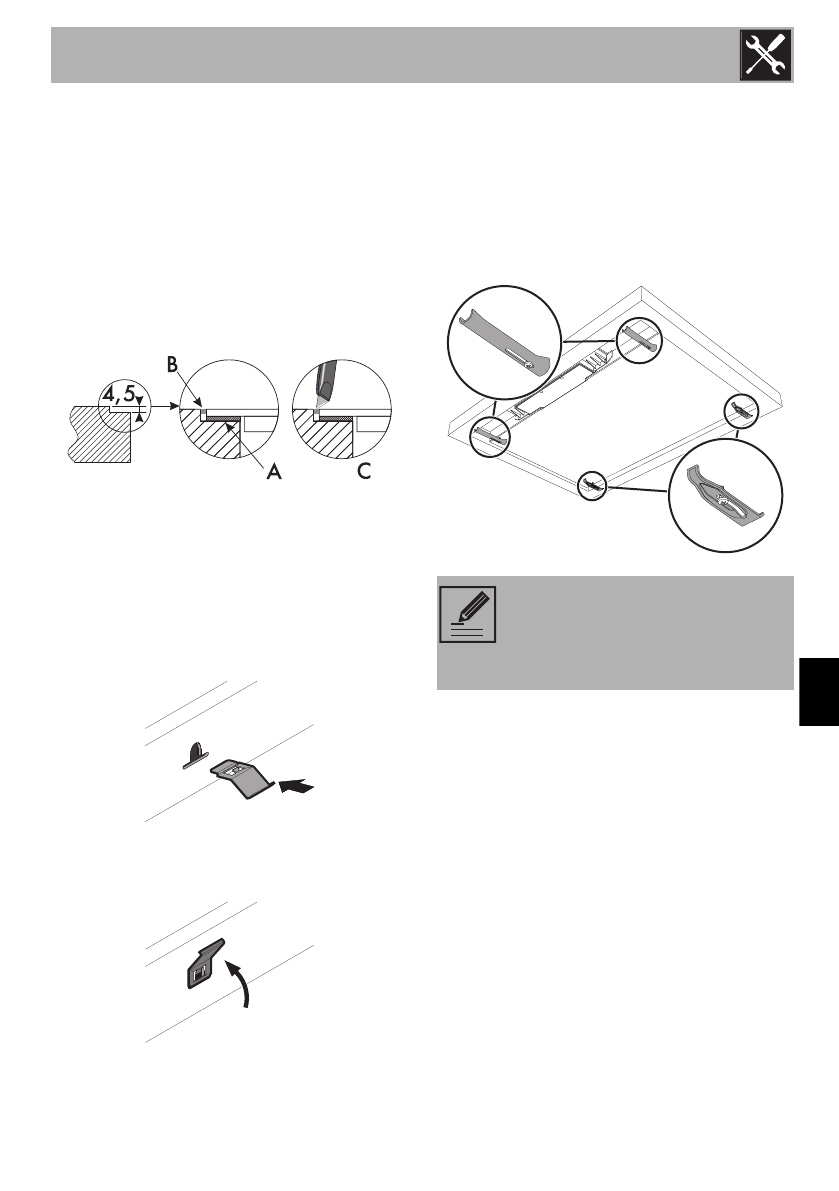 4,5

B

A

C