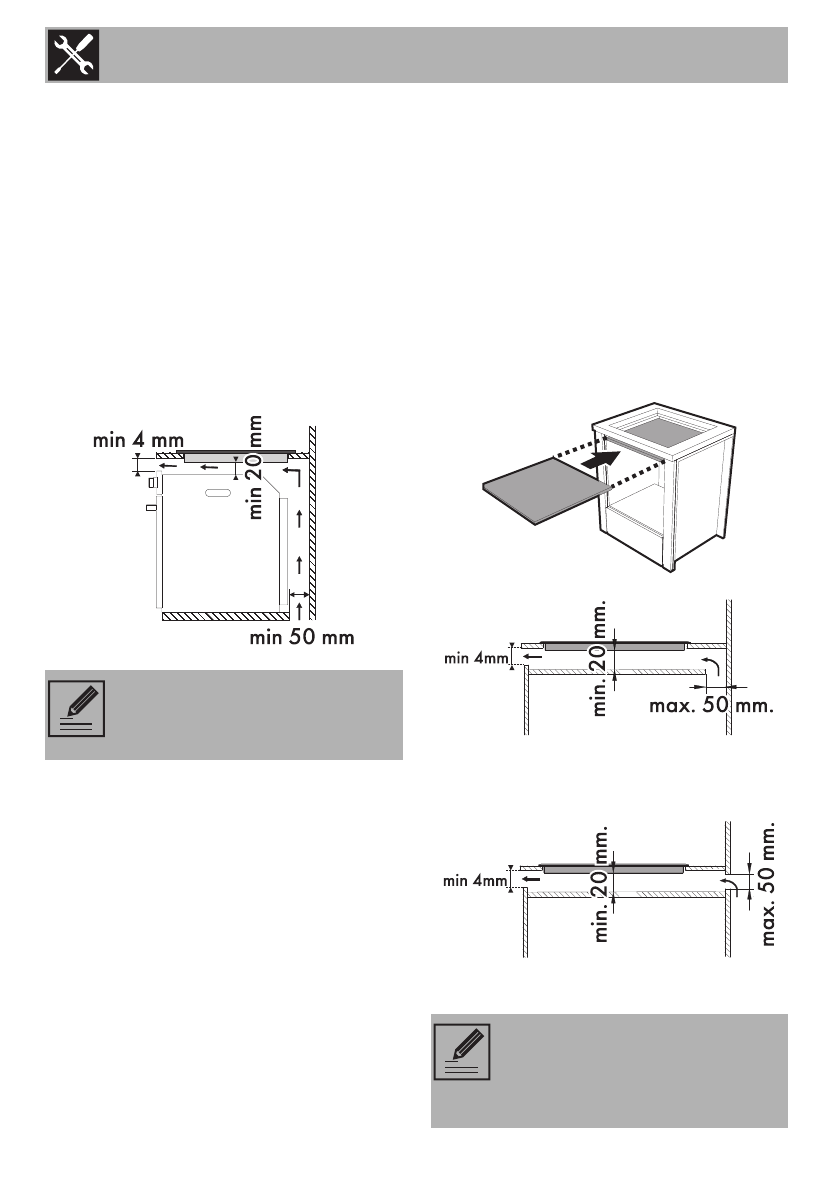 min 4 mm

min 20 mm

min 50 mm

min 4mm

min. 20 mm.

max. 50 mm.

min 4mm

min. 20 mm.

max. 50 mm.