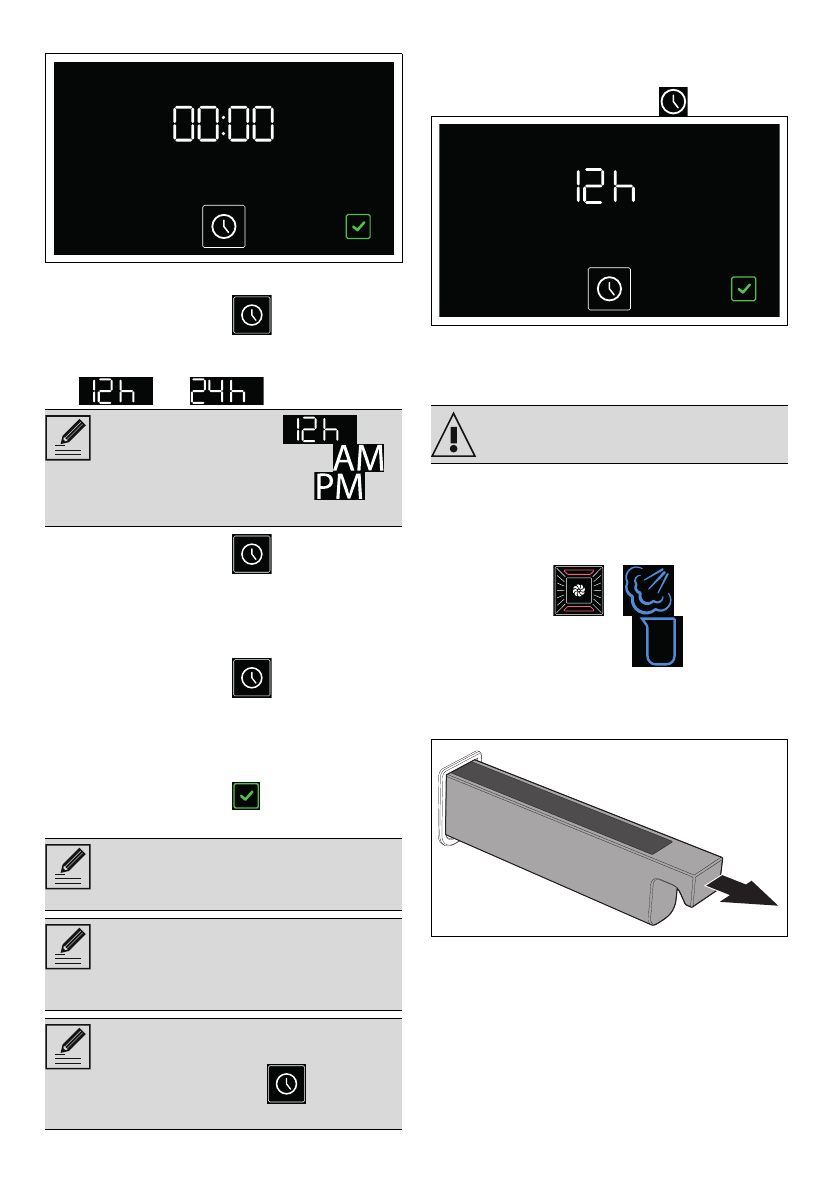 00:00

12h 24h

12h
AM
PM

12h