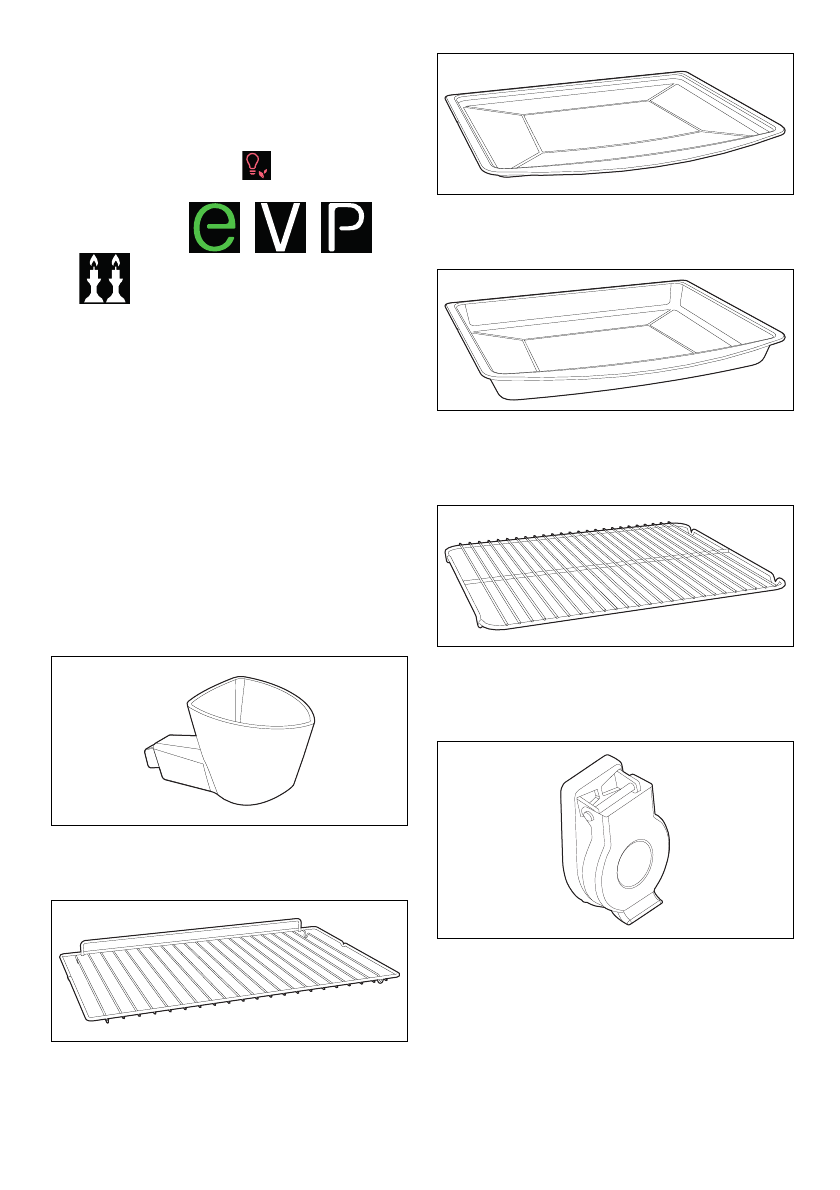 e V P