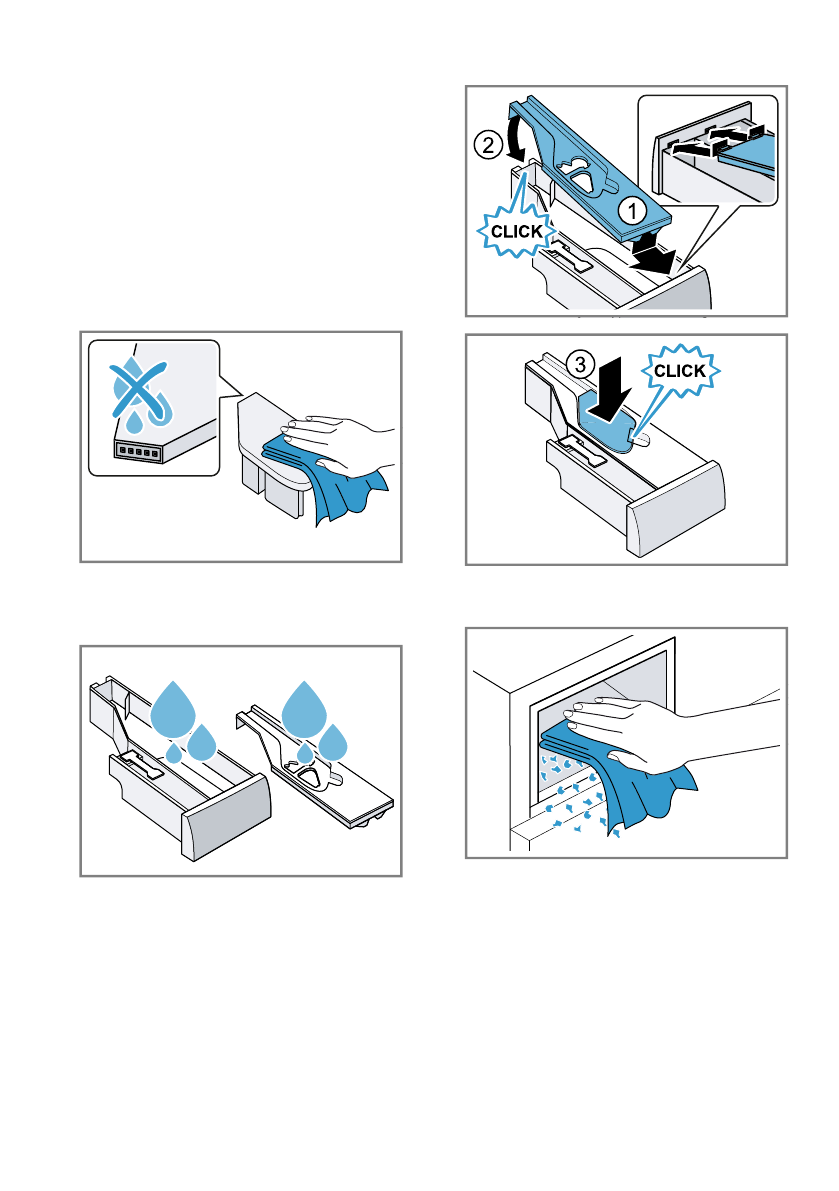 2
CLICK
1

3
CLICK