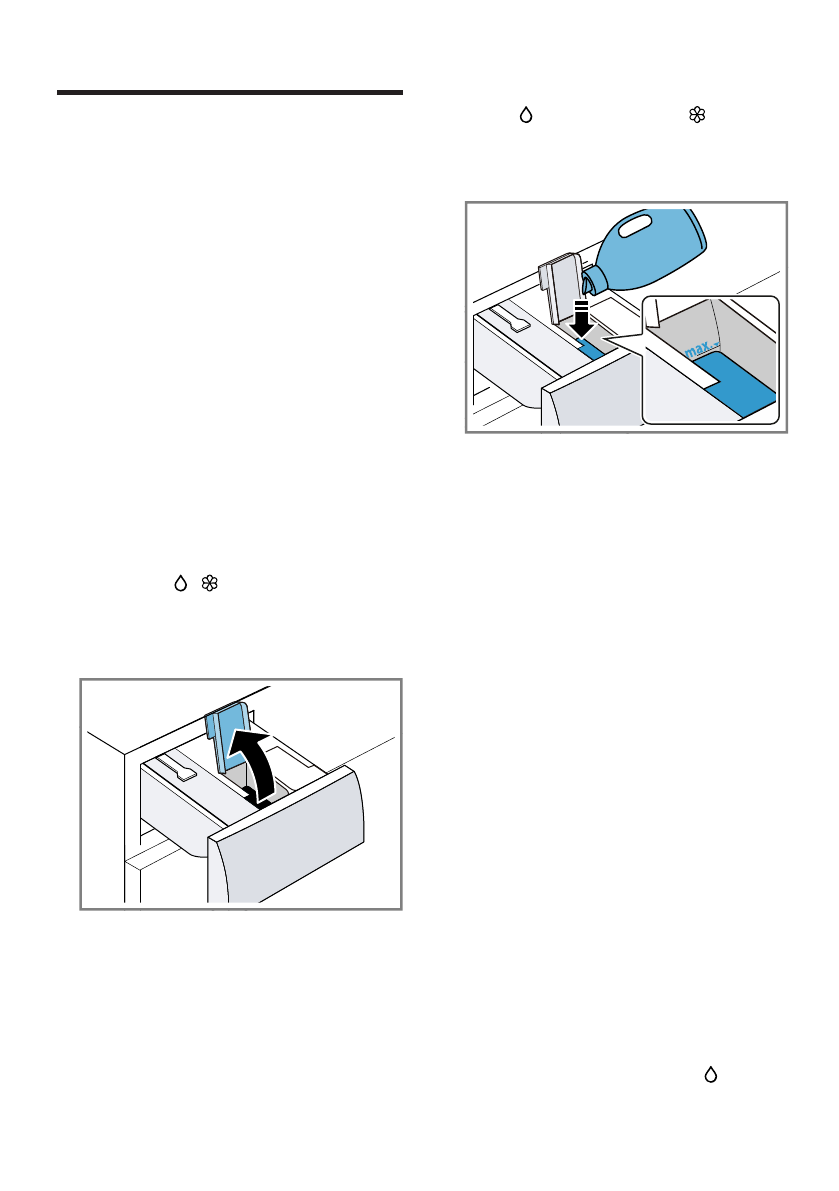 max.