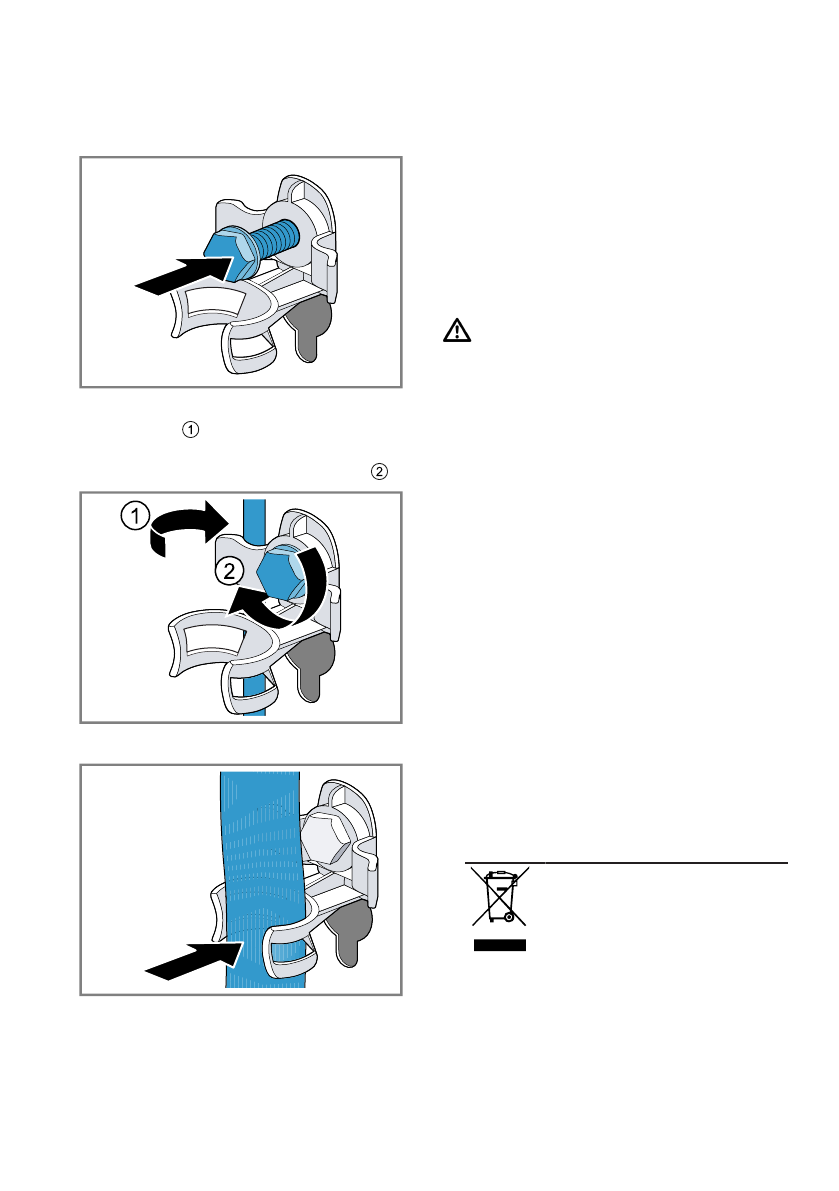 ①

②

1

2