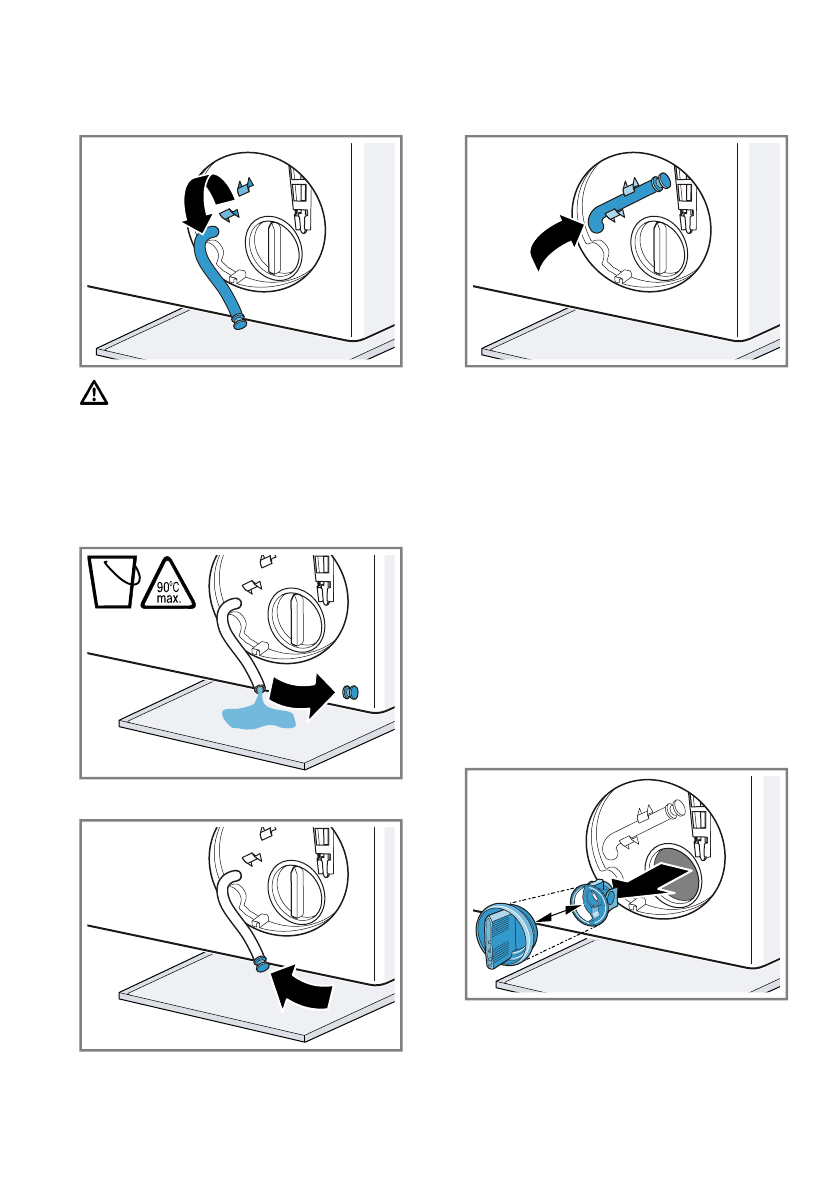 90°C
max.