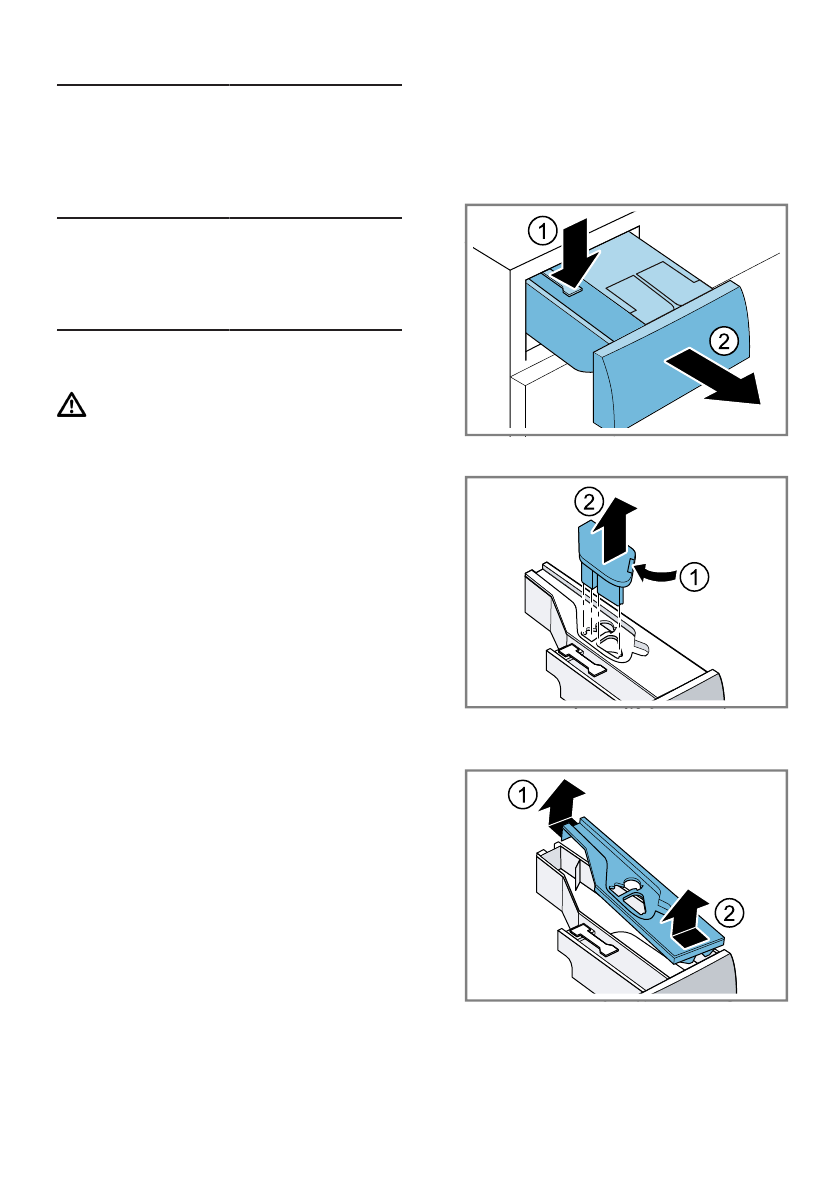 1

2

2

1

1

2