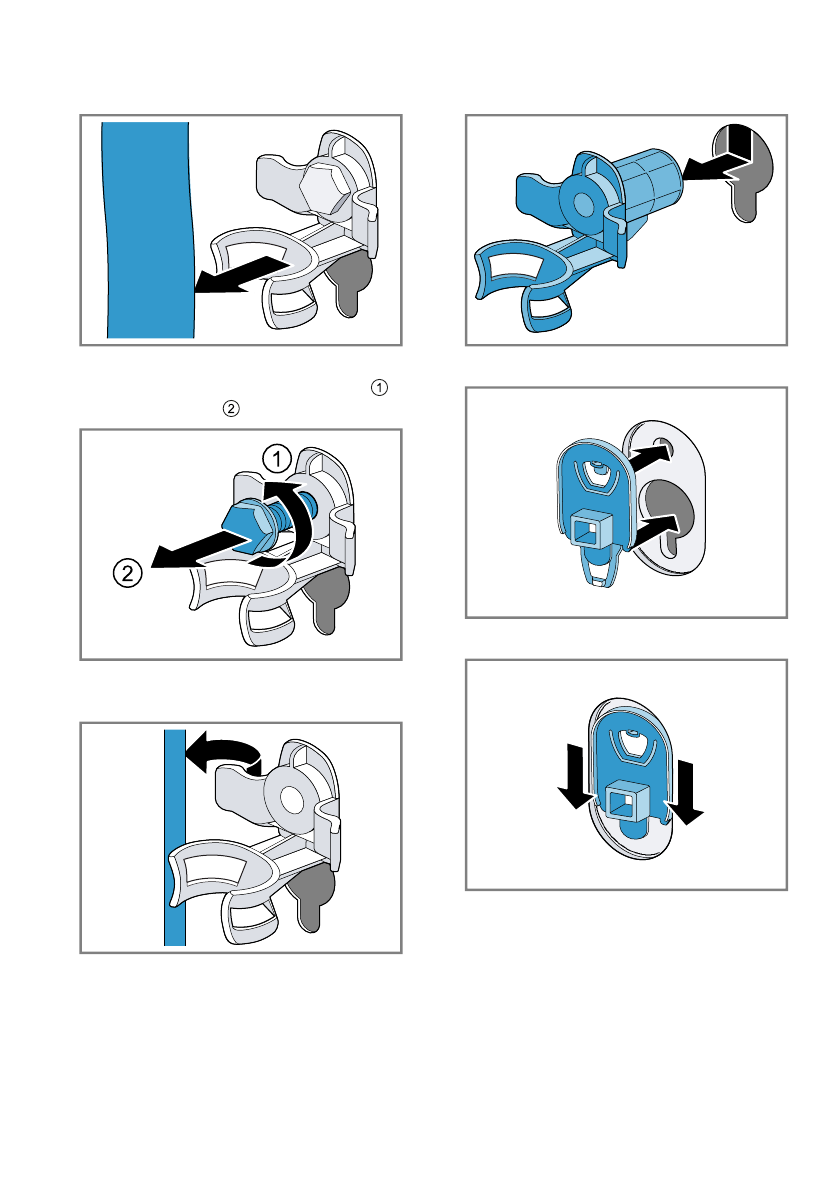 ①
②

①
②