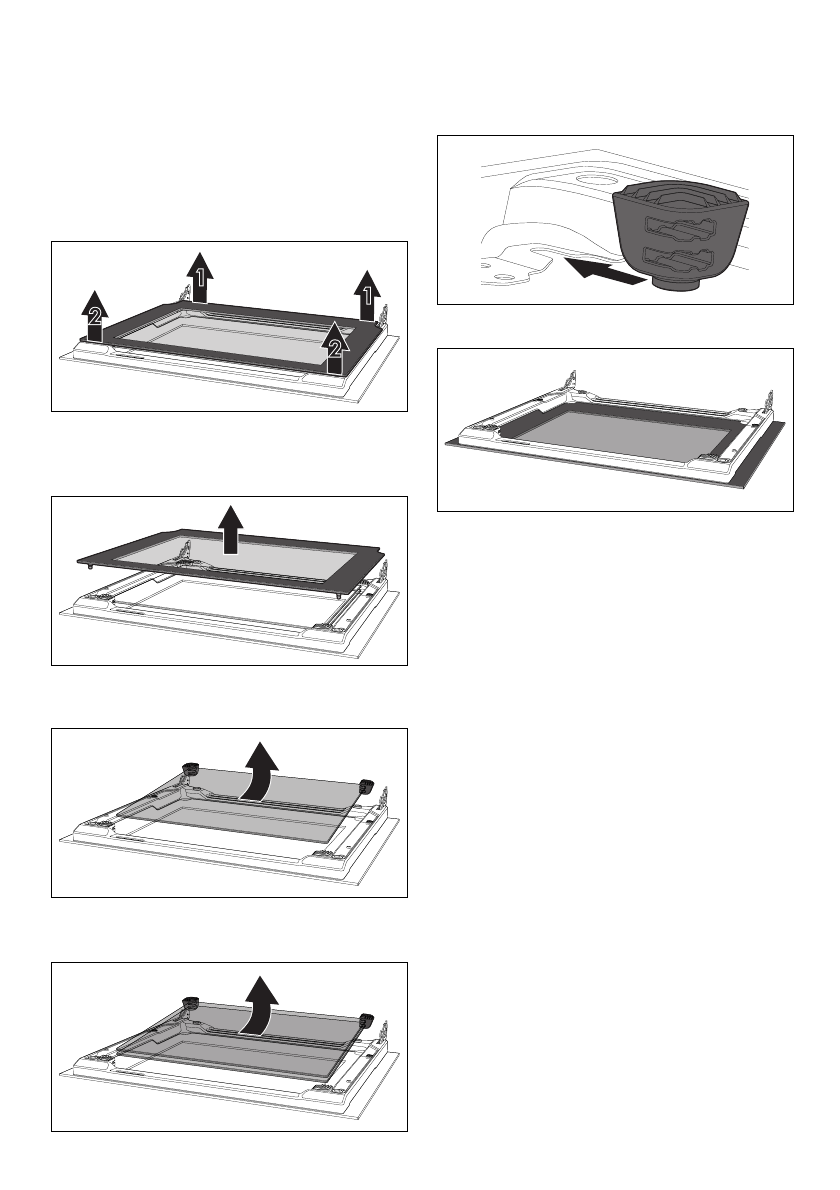 1
1
2
2