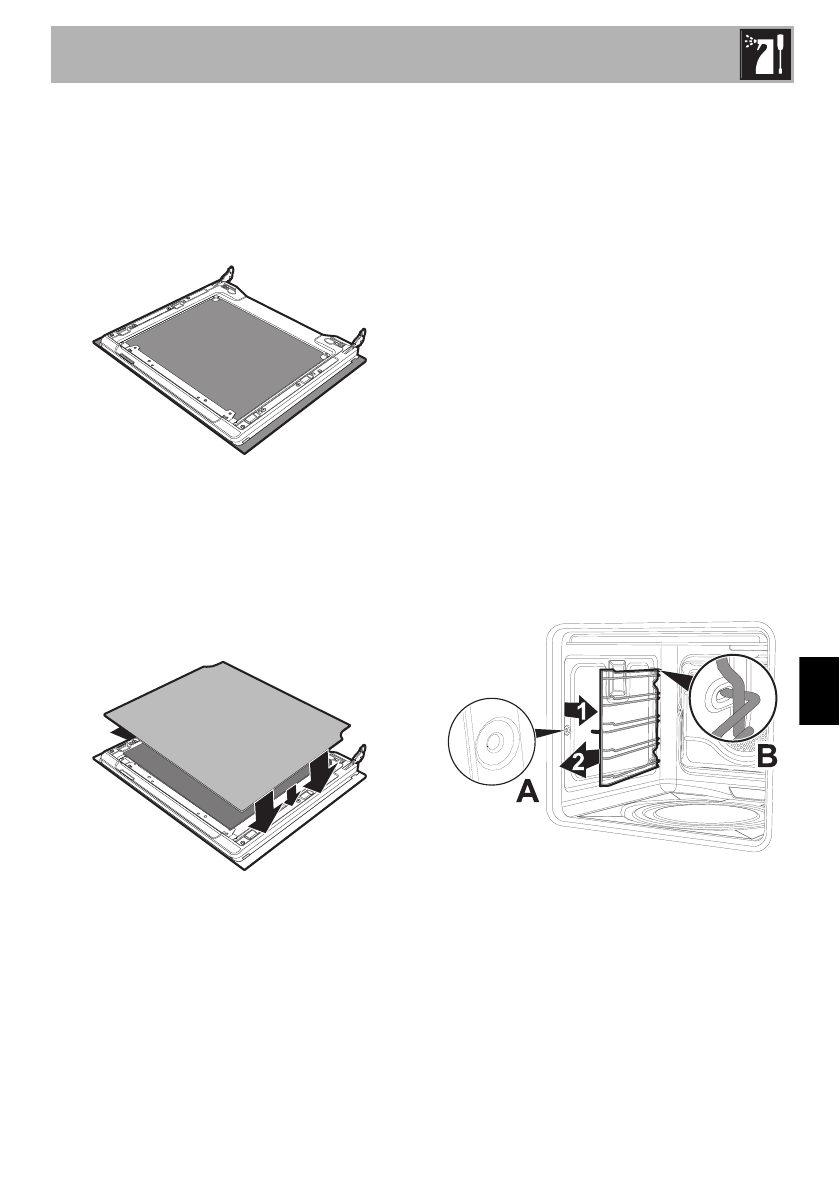 1

2

A

B