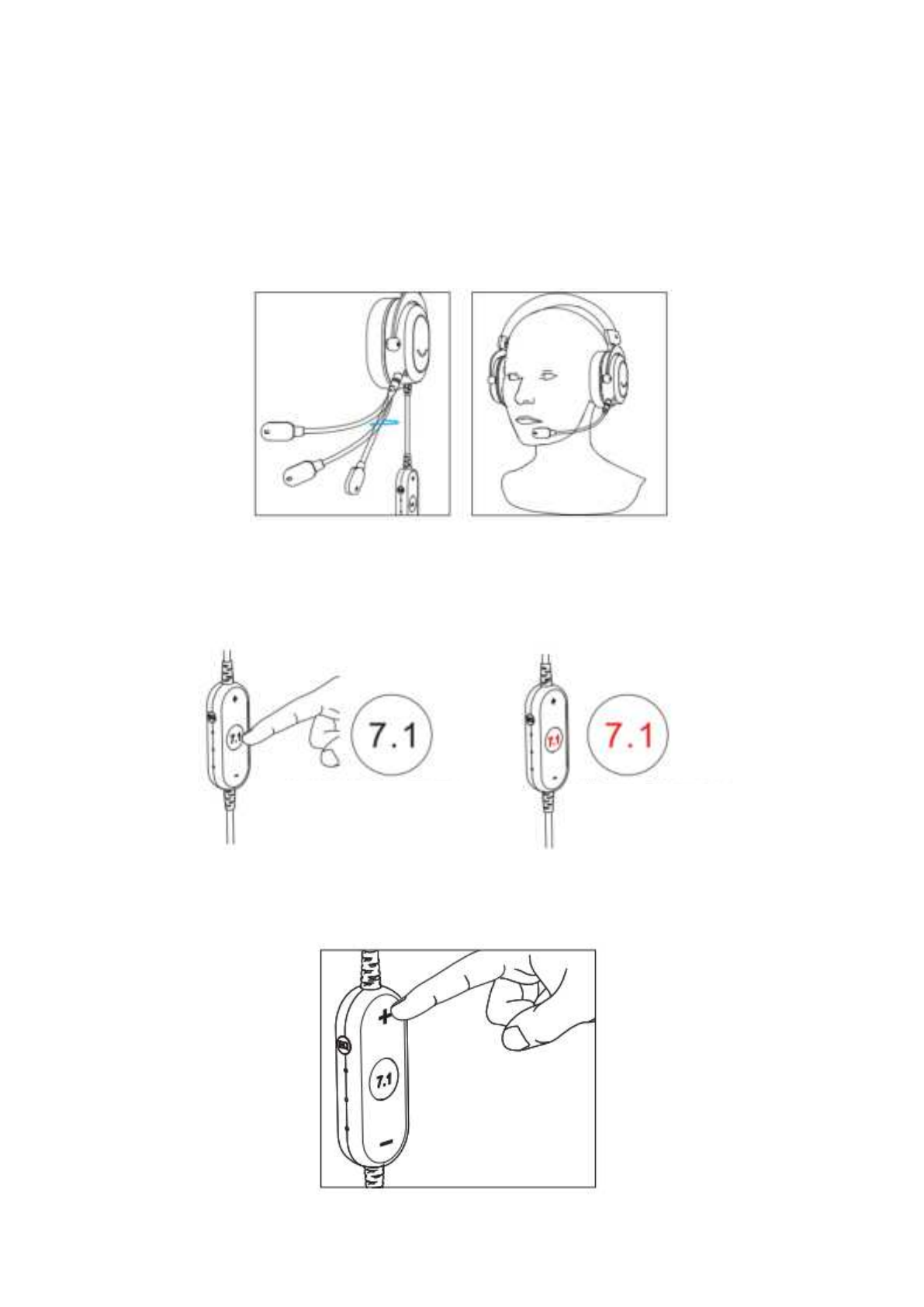 7.1

7.1

7.1

7.1

+

7.1

−