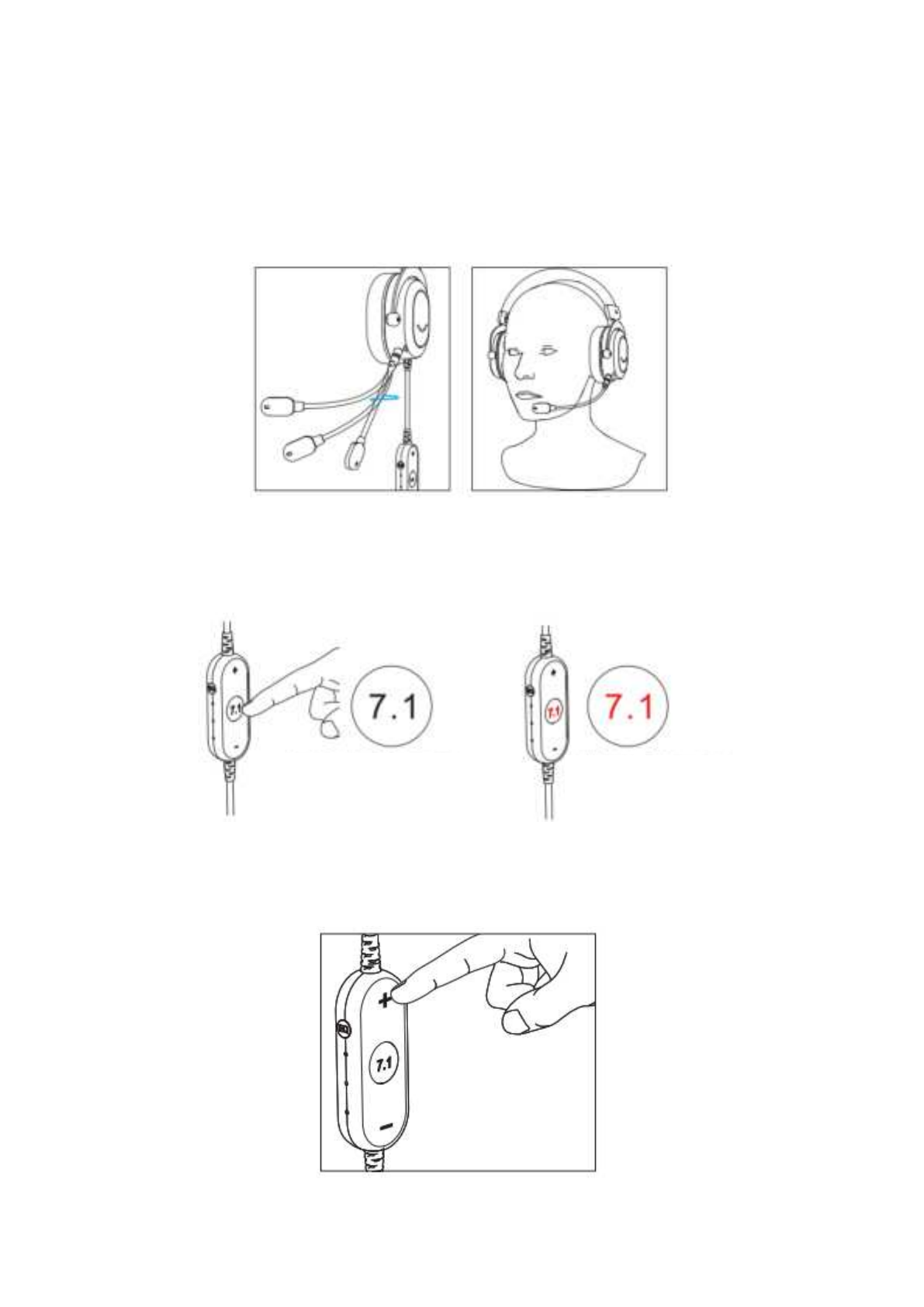 7.1

7.1

7.1

7.1

+

7.1

−