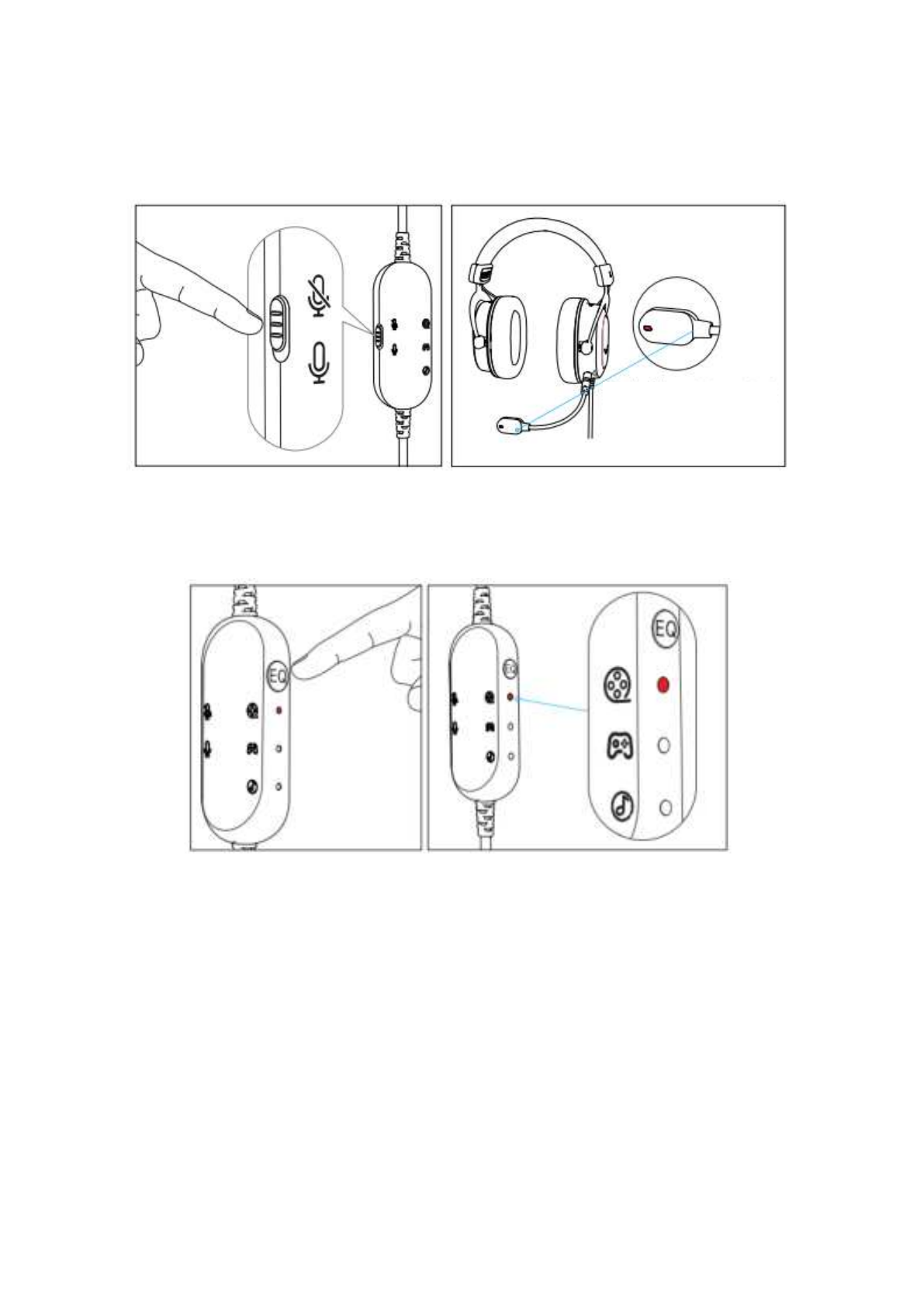 EQ

EQ

EQ