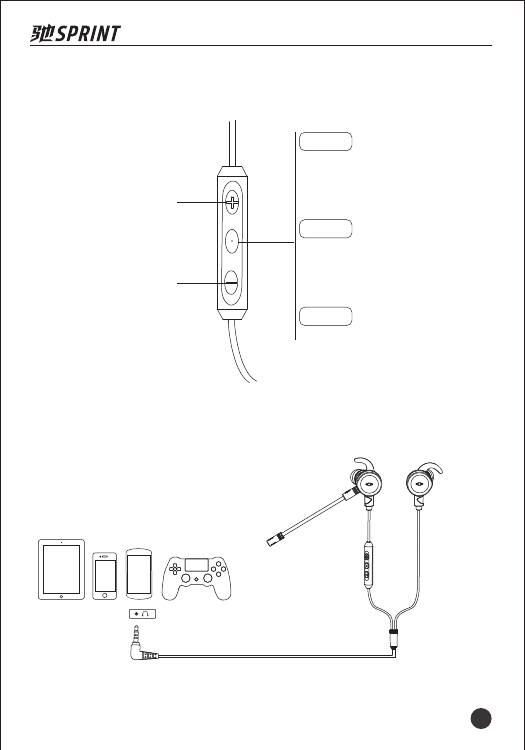 驰SPRINT