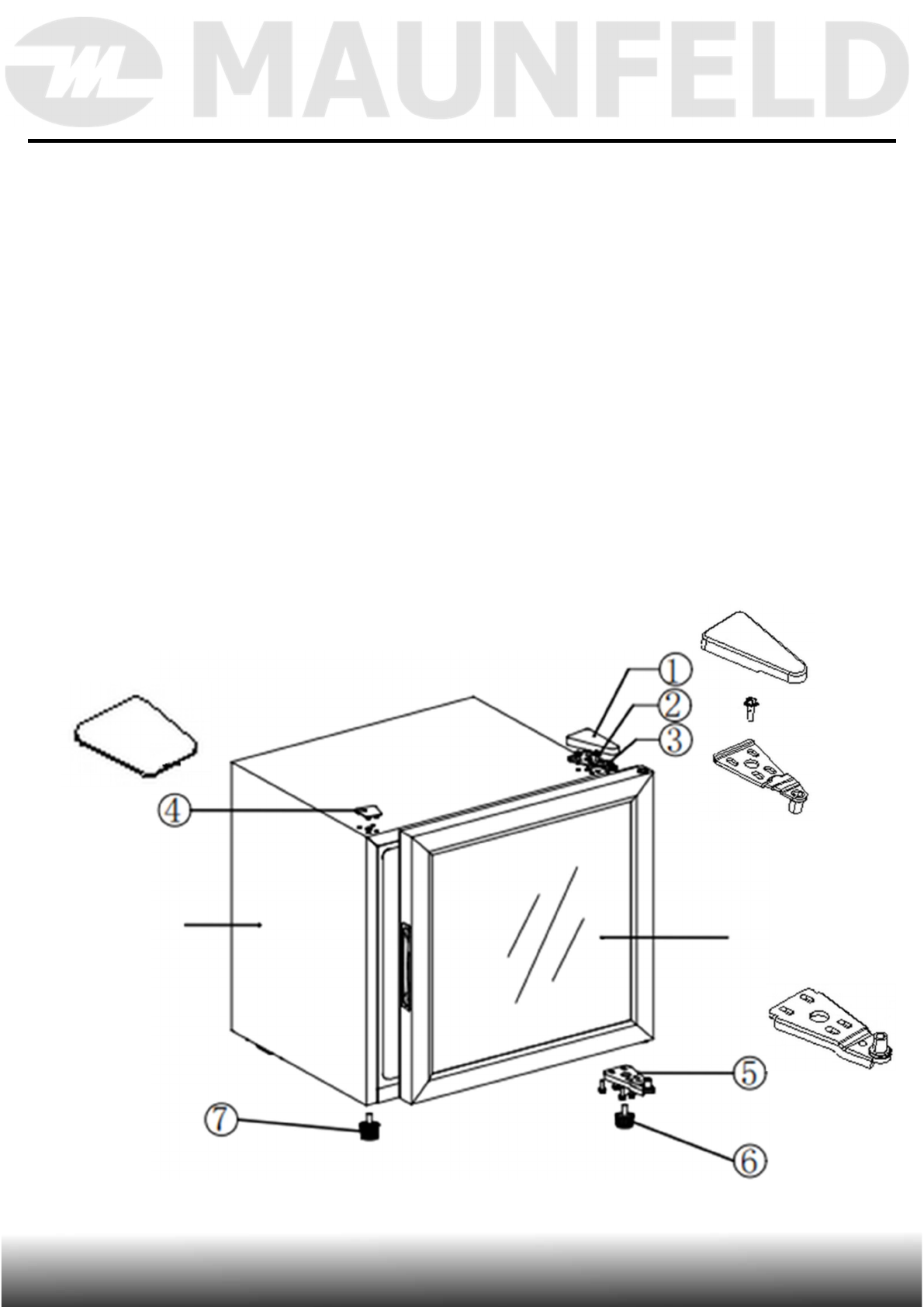 MAUNFELD

①
②
③
④
⑤
⑥
⑦