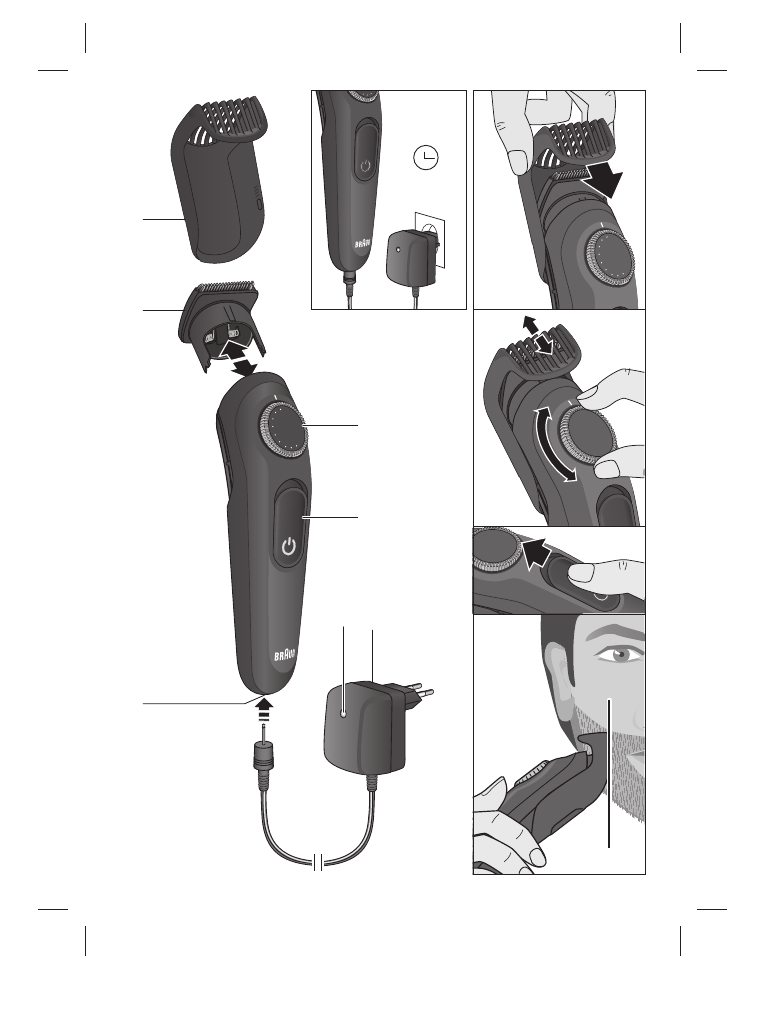 BRAUN

BRAUN