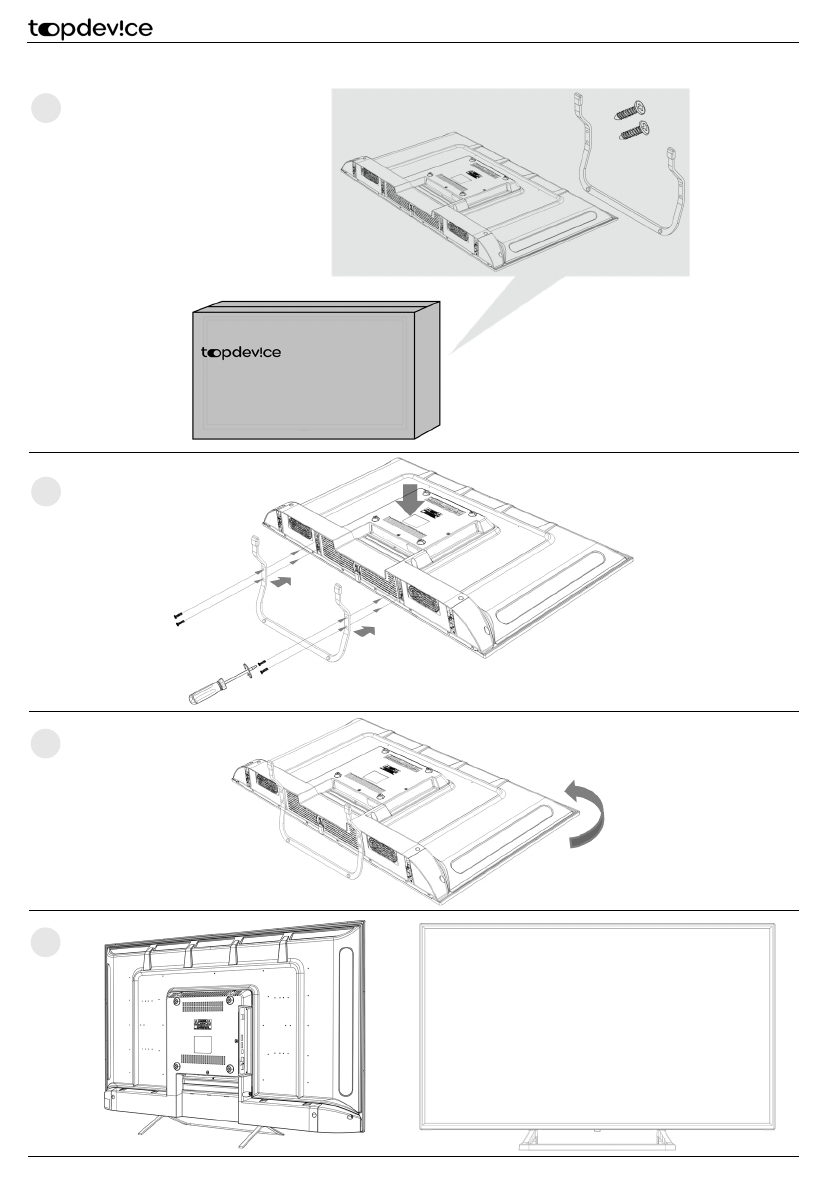 topdev!ce

topdev!ce