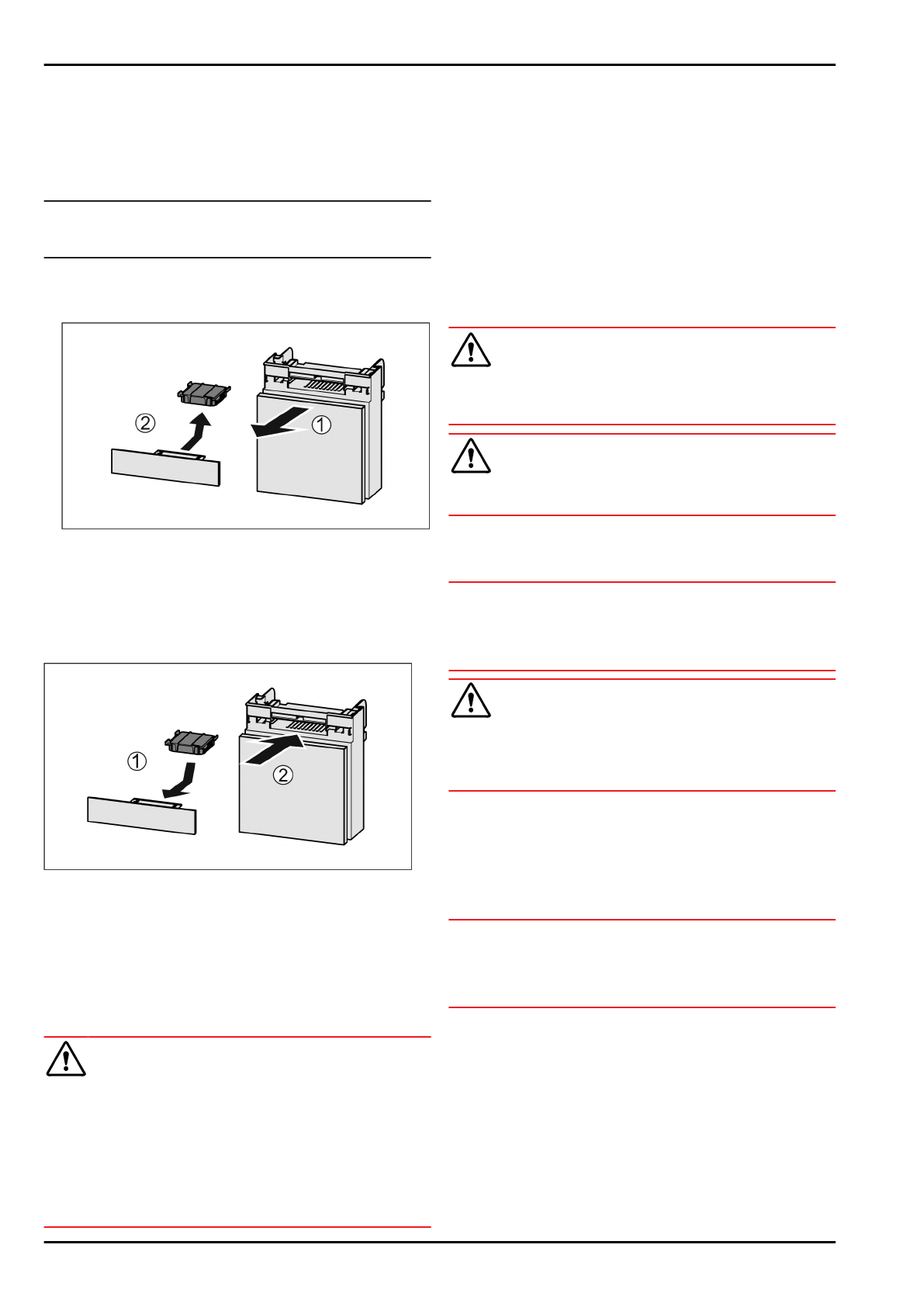 ②

①

①

②