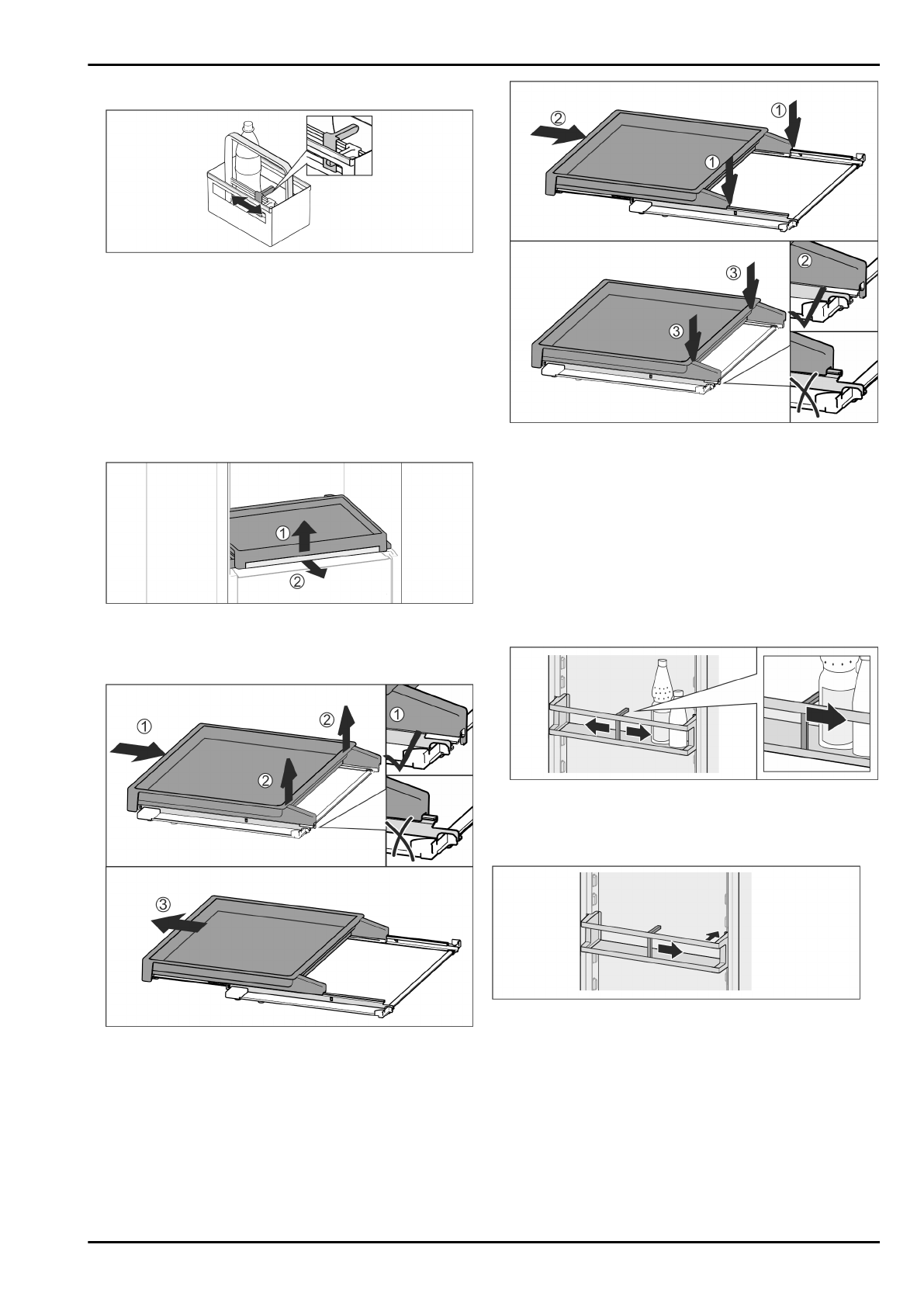 ②
①
①
③
③
②
①
②
①
②
②
①
③