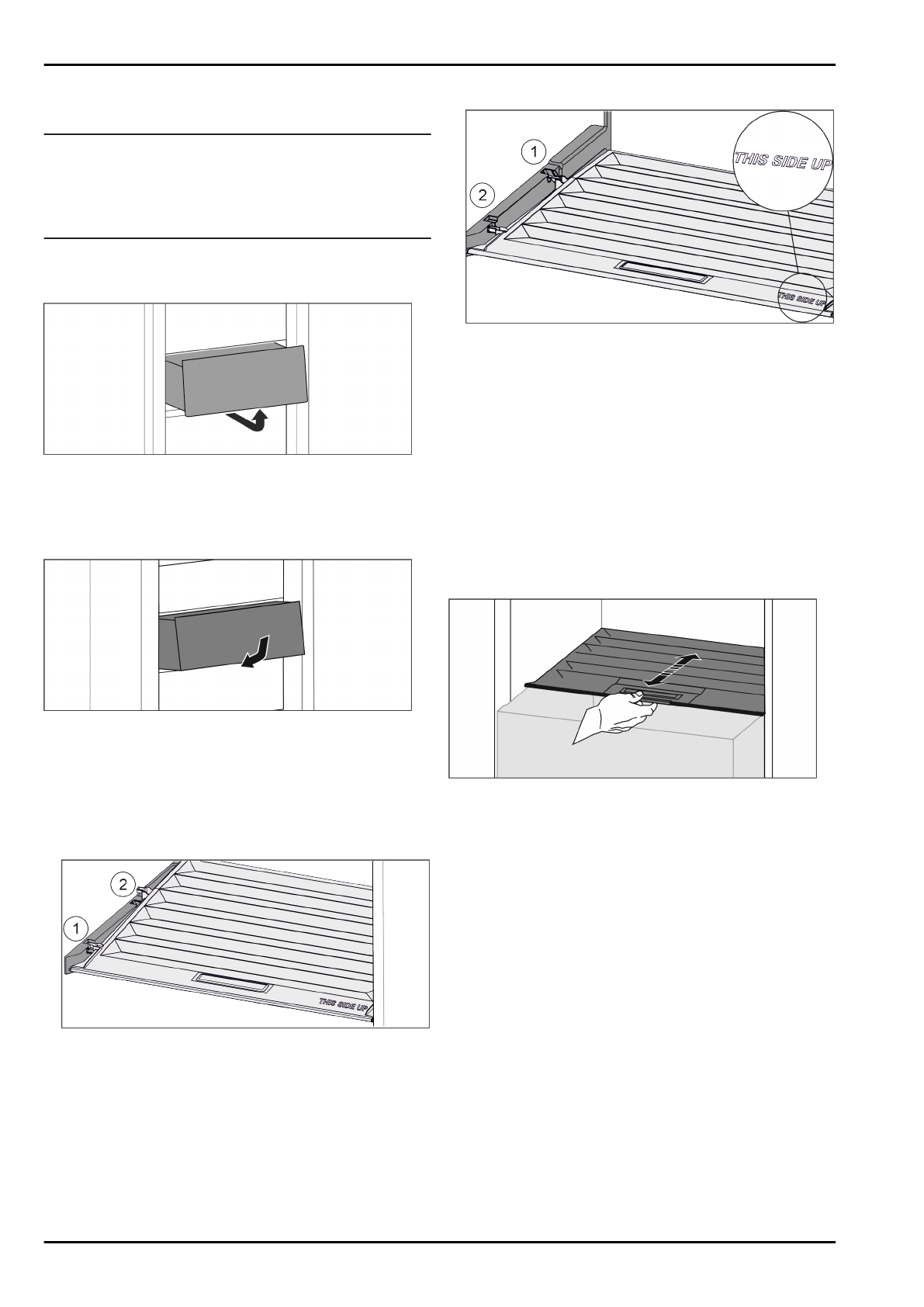 1
2
THIS SIDE UP
THIS SIDE UP

2
1
THIS SIDE UP