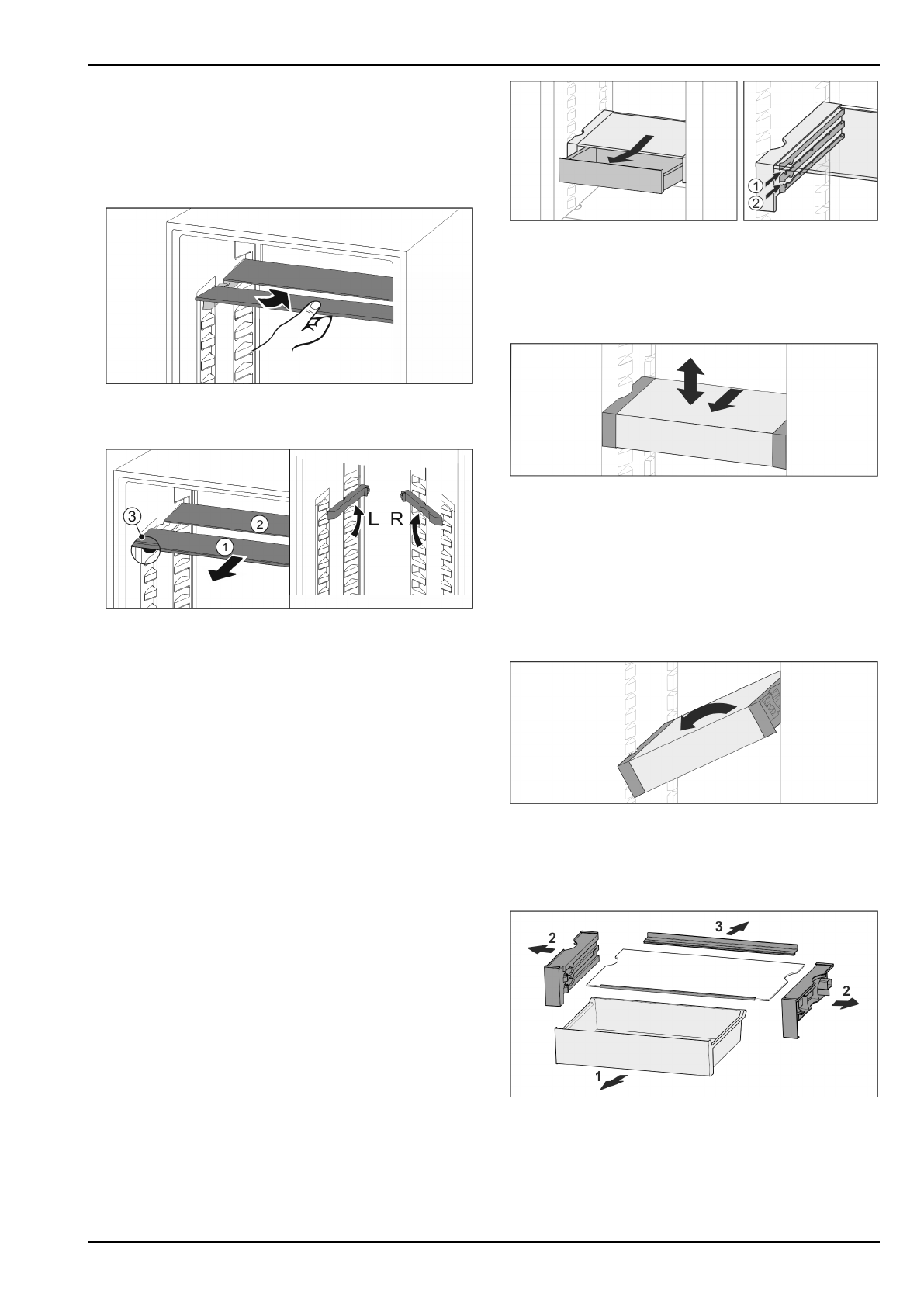 ③
②
①
L R
①
②
3
2
2
1