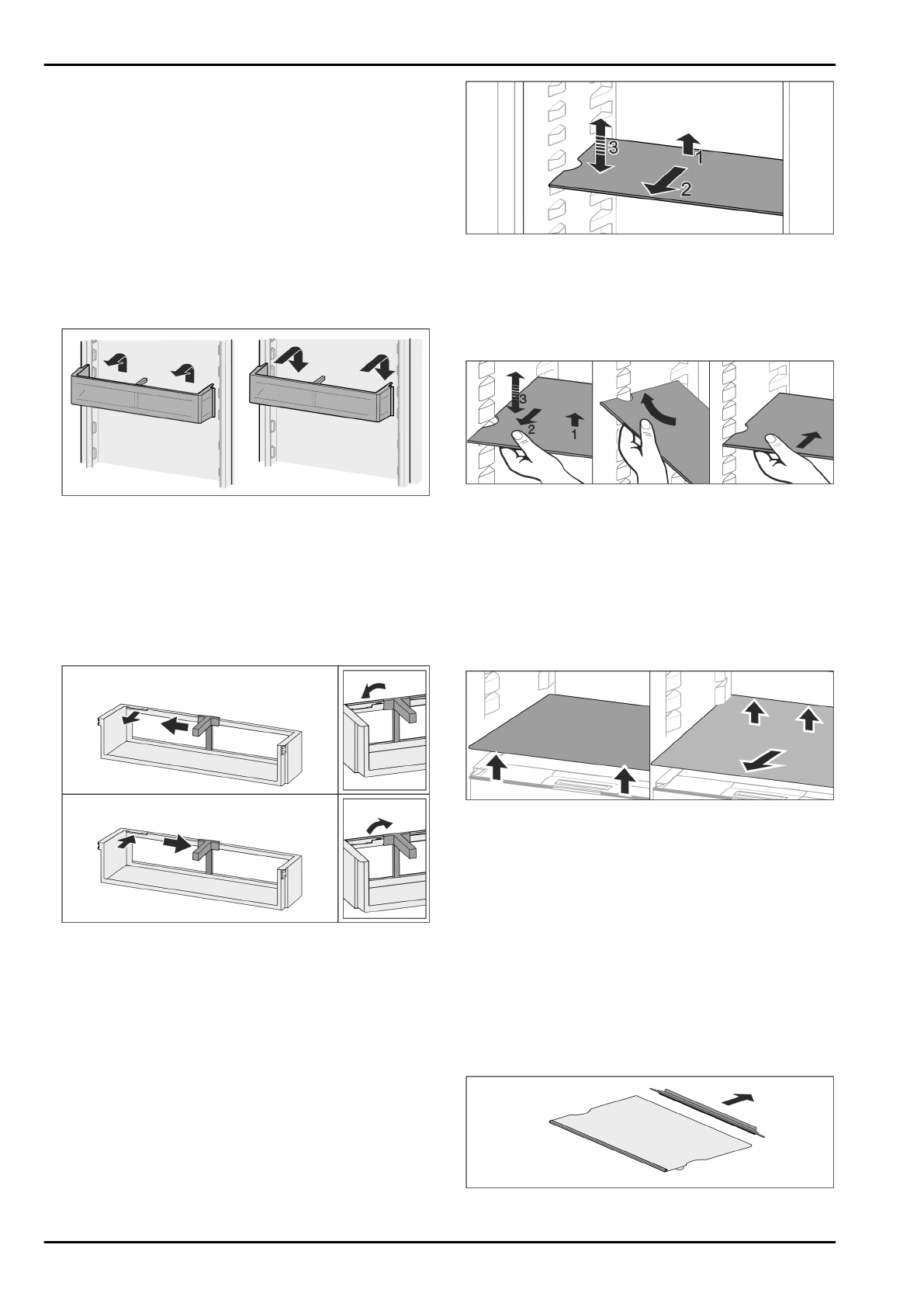 3
1
2

3
2
1