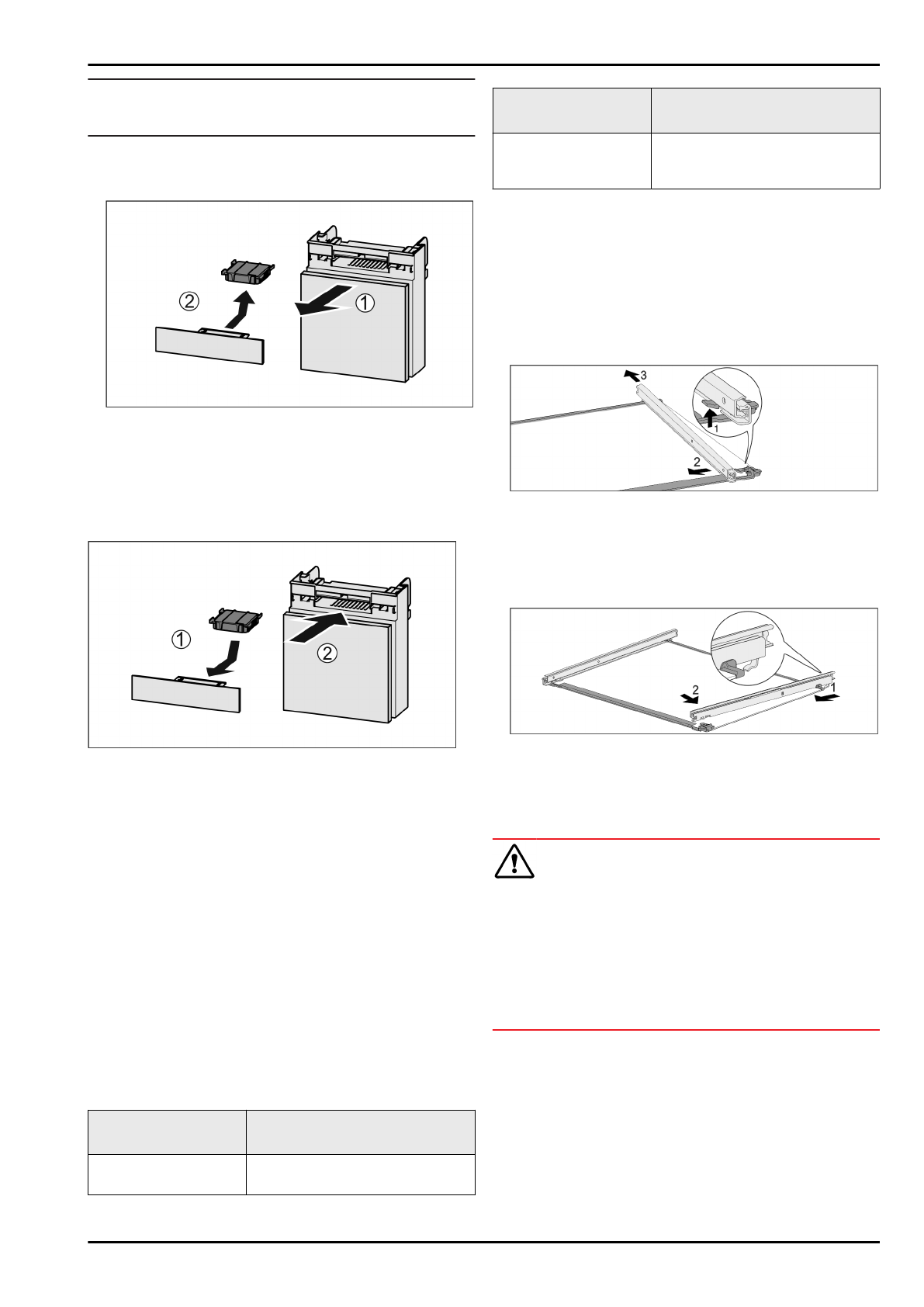 ②

①

①

②

3

1

2

2

1