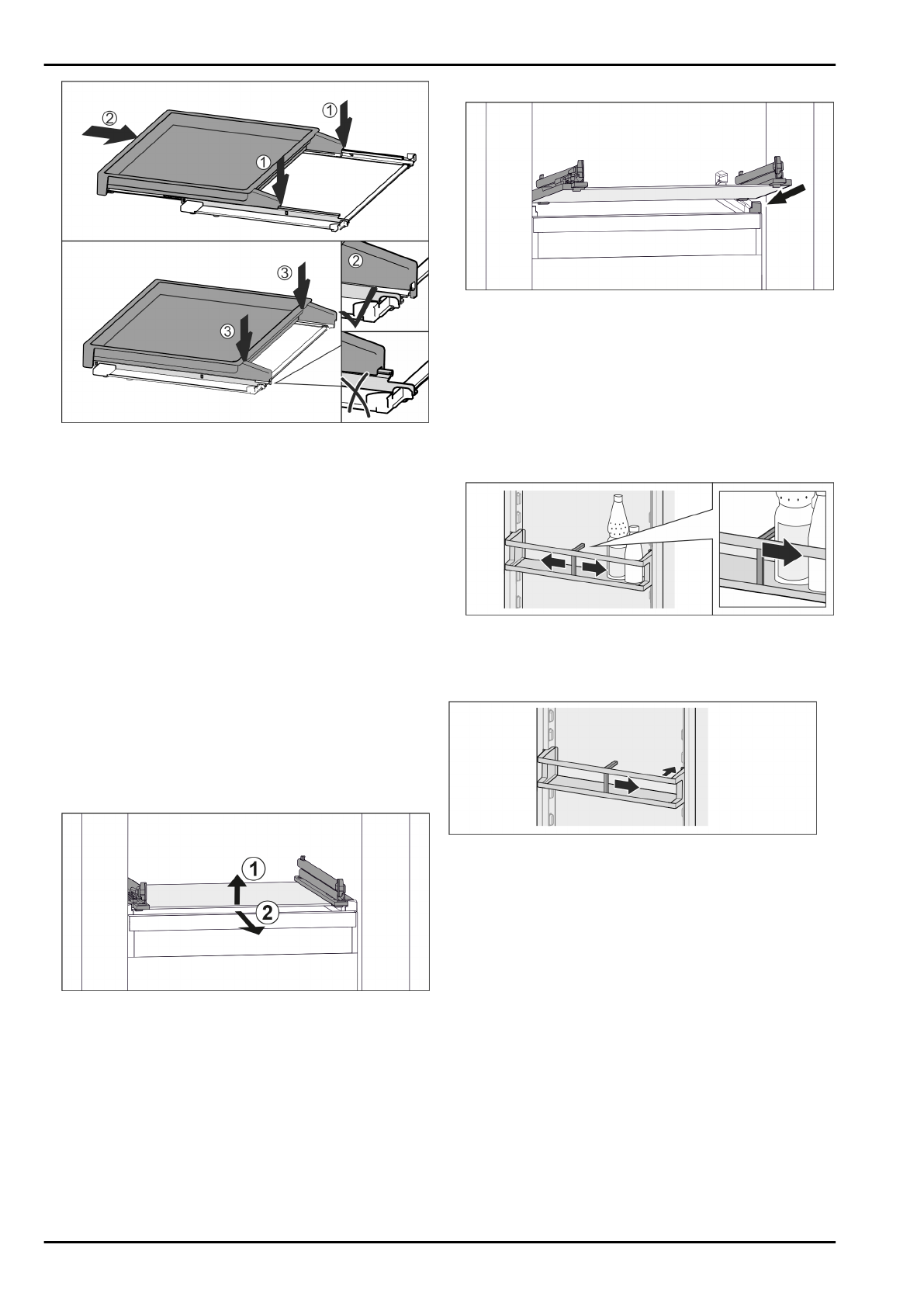 ②
①
①
③
③
②
1
2