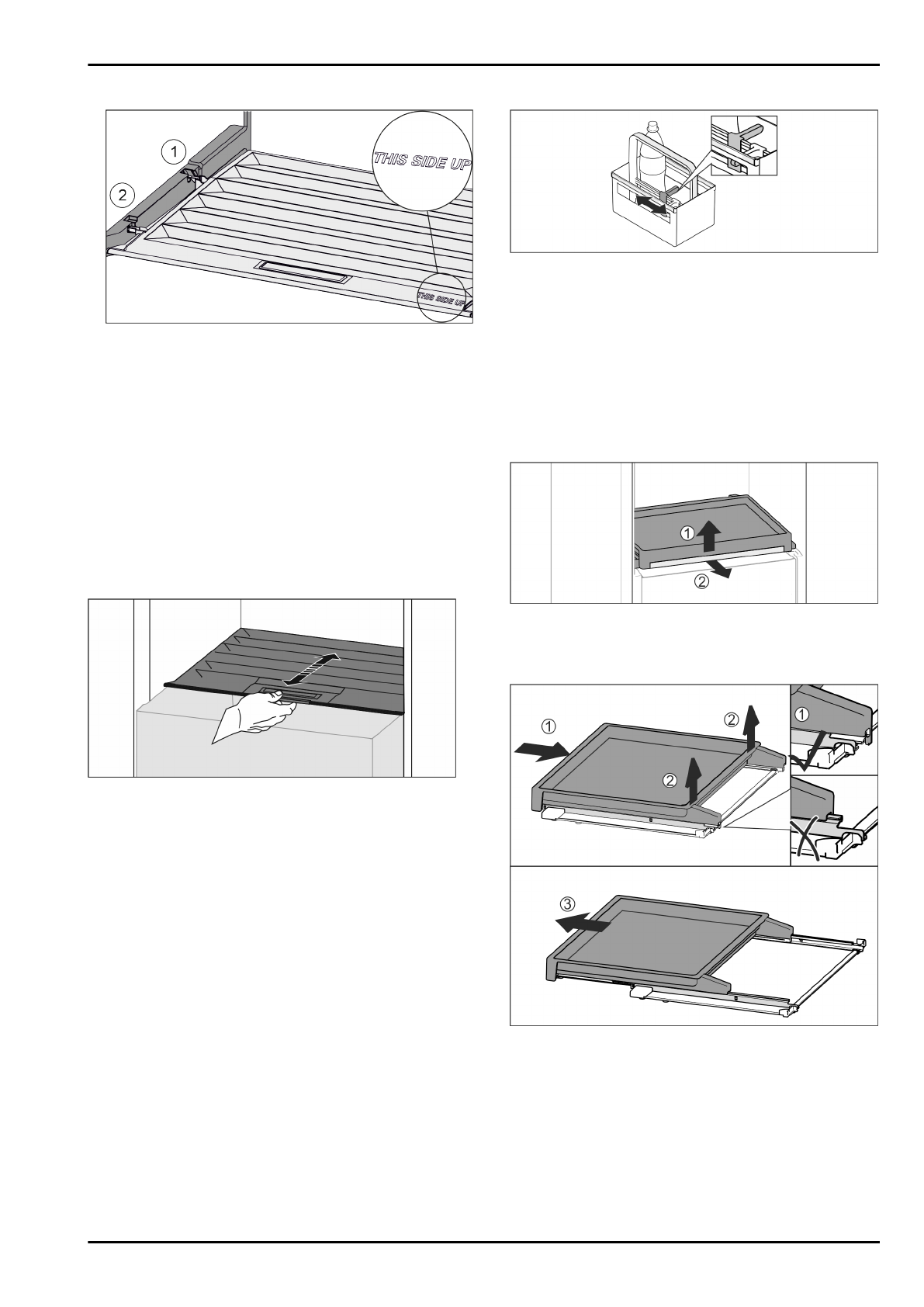 1
2
THIS SIDE UP
THIS SIDE UP

1
2

1
2
2
1

3