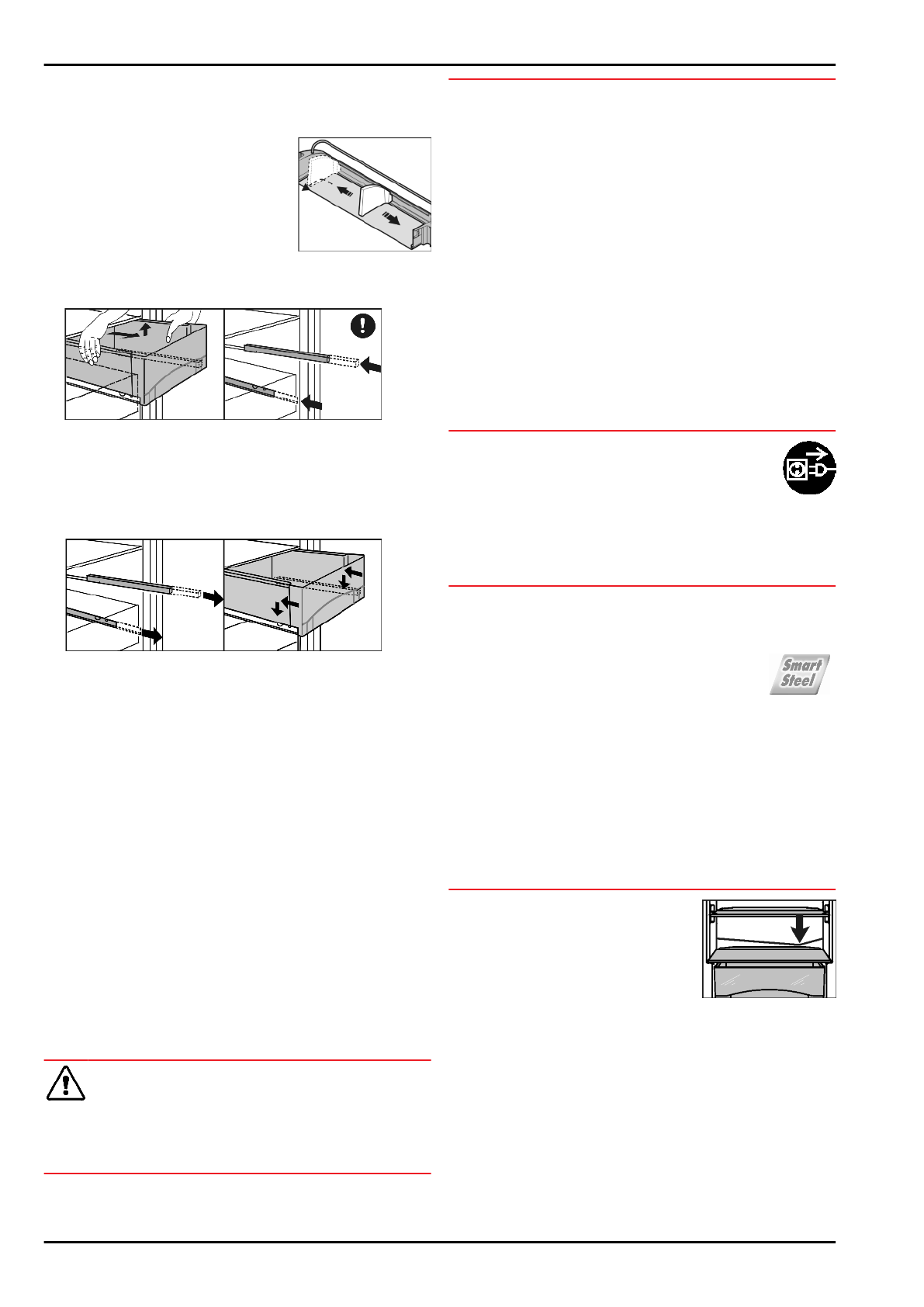 Smart
Steel