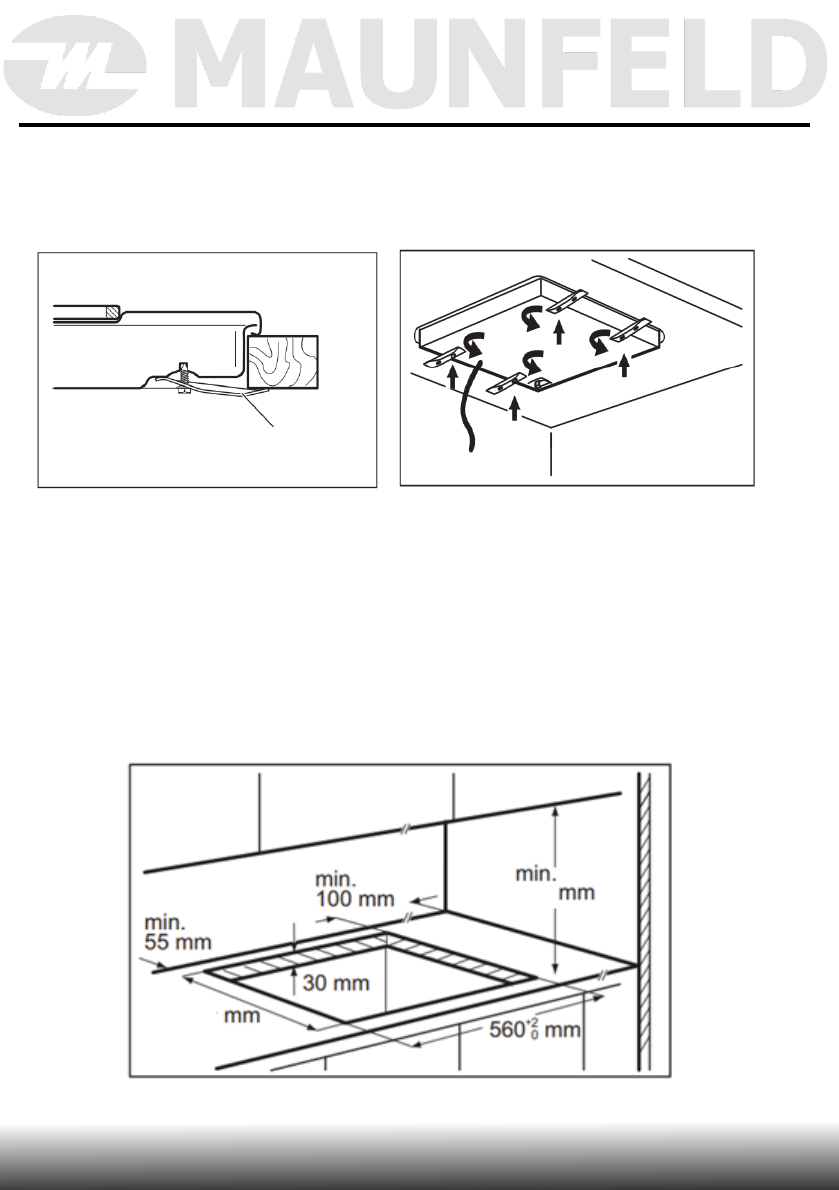 MAUNFELD

min. 100 mm

min. mm

min. 55 mm

30 mm

mm

$560^{+2}_{0}$ mm