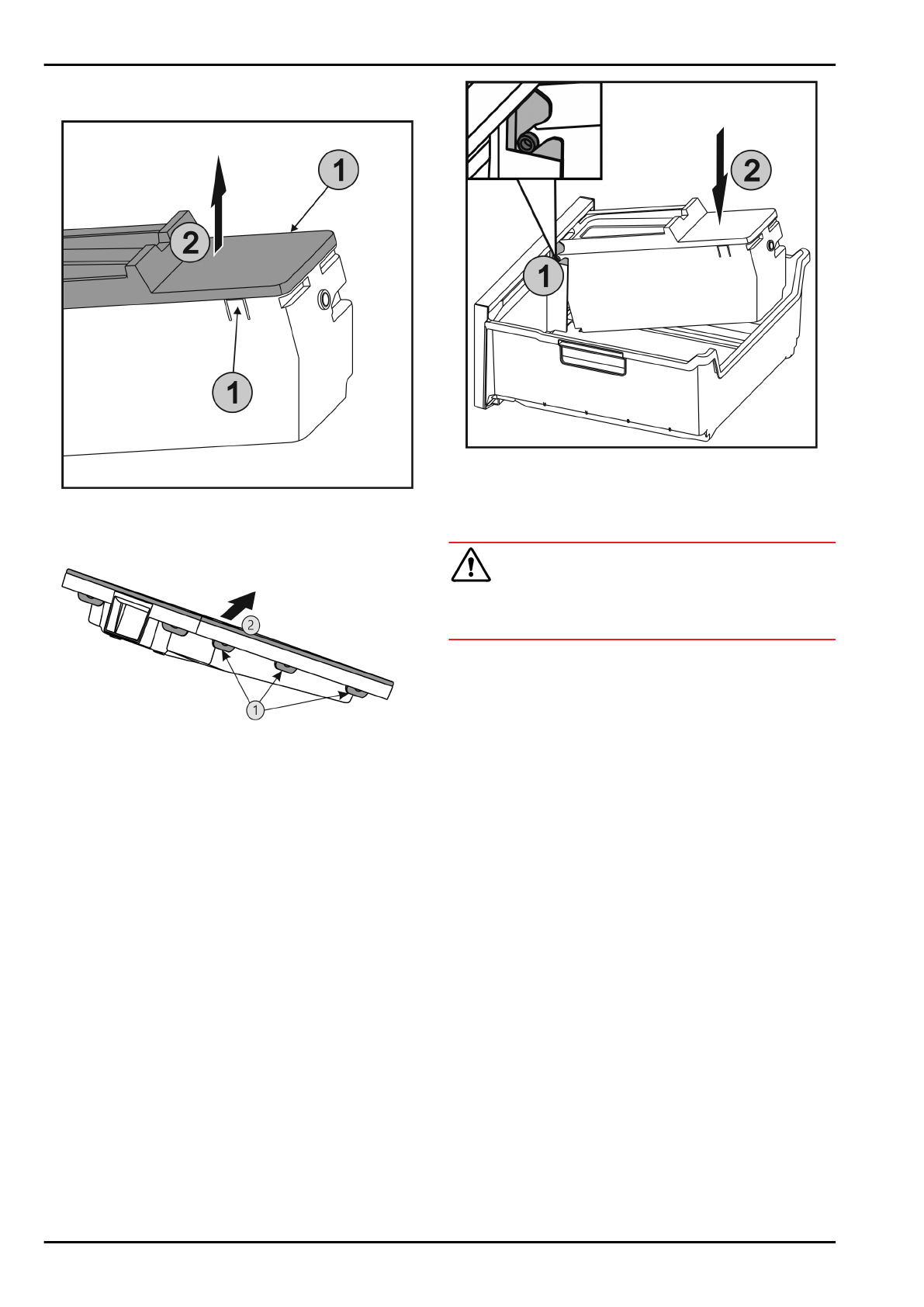 1

2

1

1

2

2

1