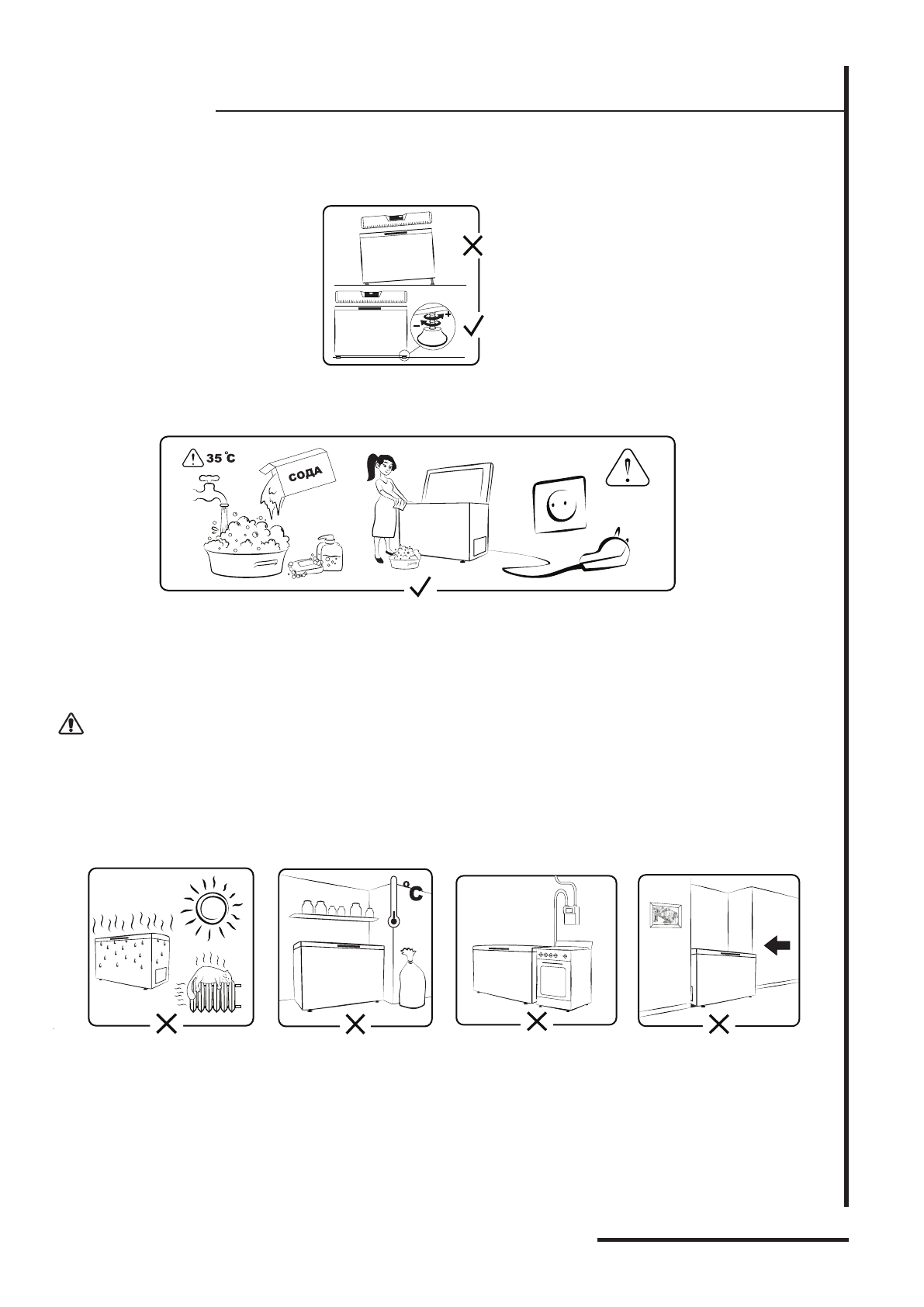 35 °C

СОДА

°C