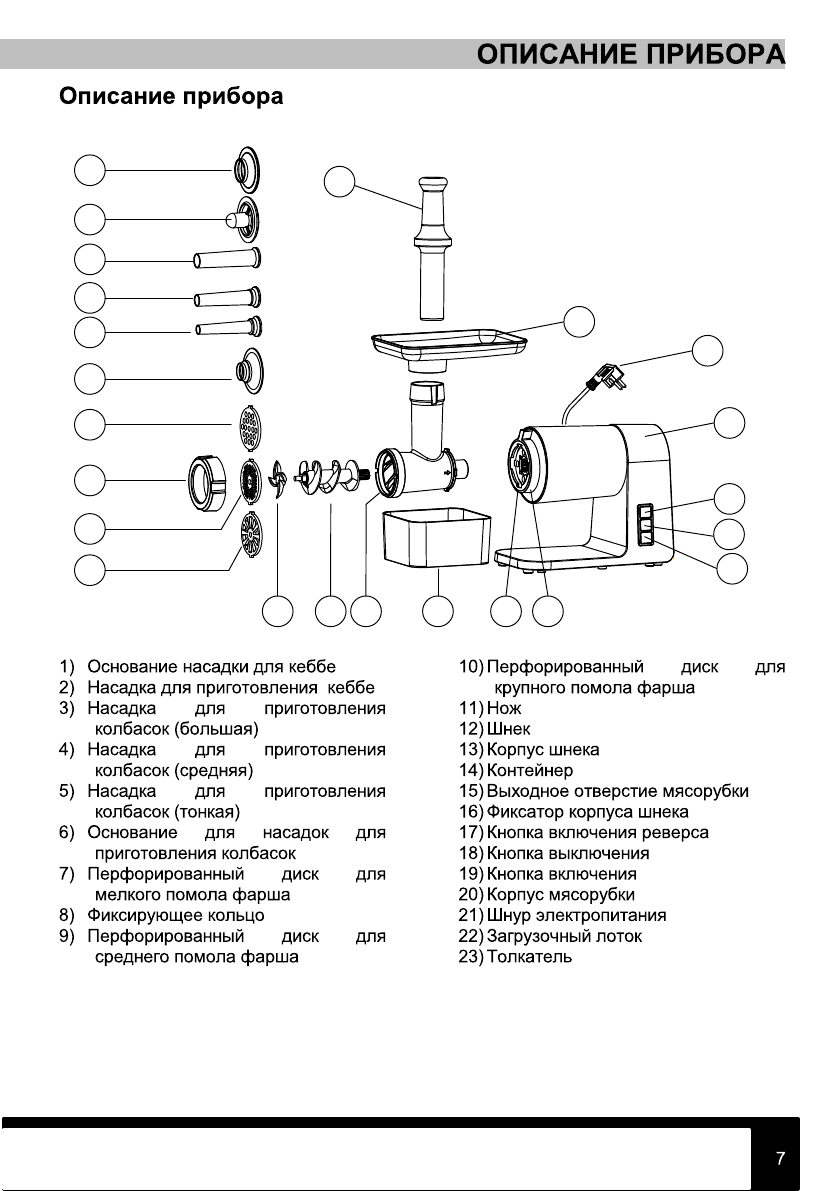 ОПИСАНИЕ ПРИБОРА

Описание прибора

1) Основание насадки для кеббе
2) Насадка для приготовления кеббе
3) Насадка для приготовления колбасок (большая)
4) Насадка для приготовления колбасок (средняя)
5) Насадка для приготовления колбасок (тонкая)
6) Основание для насадок для приготовления колбасок
7) Перфорированный диск для мелкого помола фарша
8) Фиксирующее кольцо
9) Перфорированный диск для среднего помола фарша

10) Перфорированный диск для крупного помола фарша
11) Нож
12) Шнек
13) Корпус шнека
14) Контейнер
15) Выходное отверстие мясорубки
16) Фиксатор корпуса шнека
17) Кнопка включения реверса
18) Кнопка выключения
19) Кнопка включения
20) Корпус мясорубки
21) Шнур электропитания
22) Загрузочный лоток
23) Толкатель

7