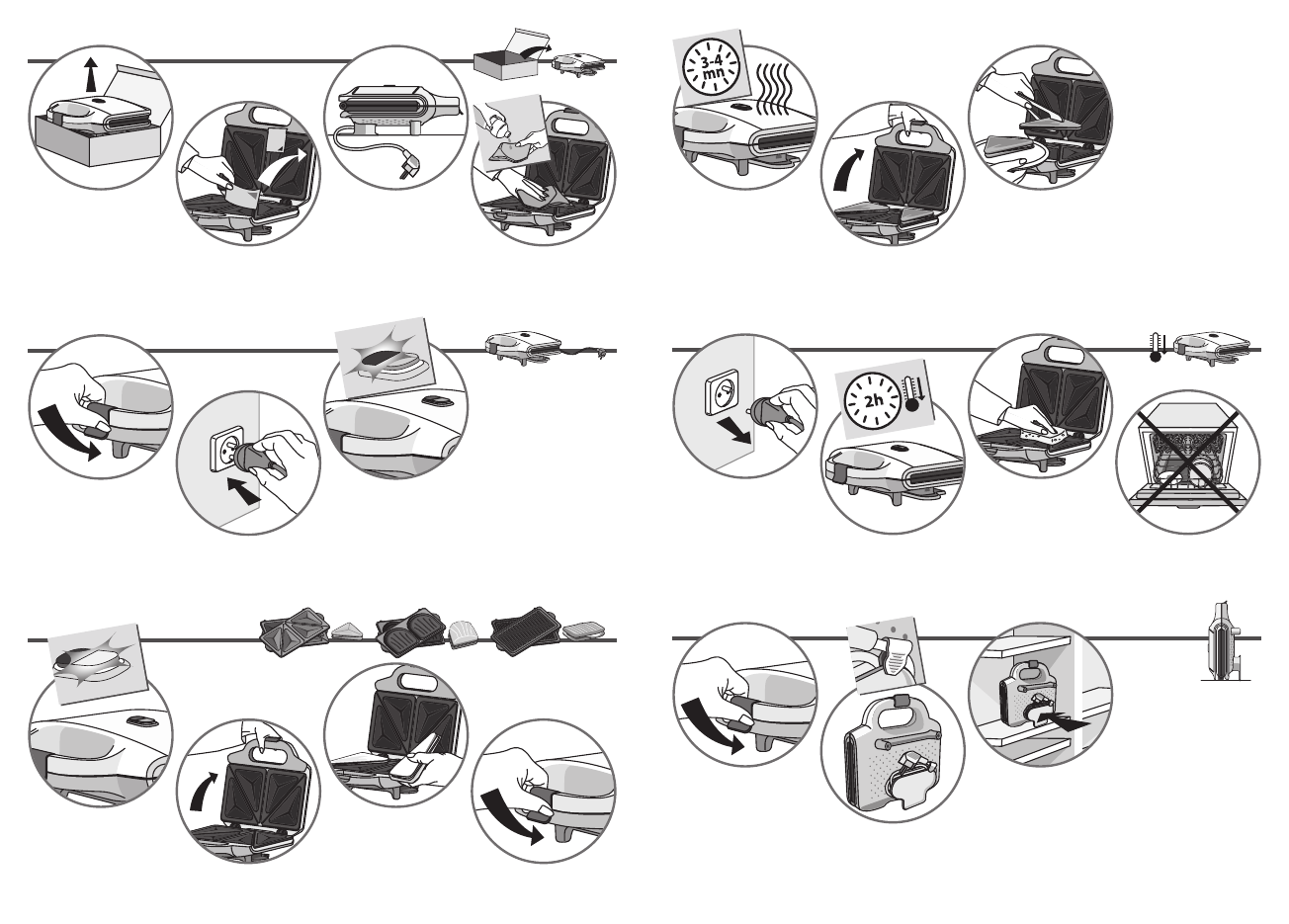 3-4 mn

2h