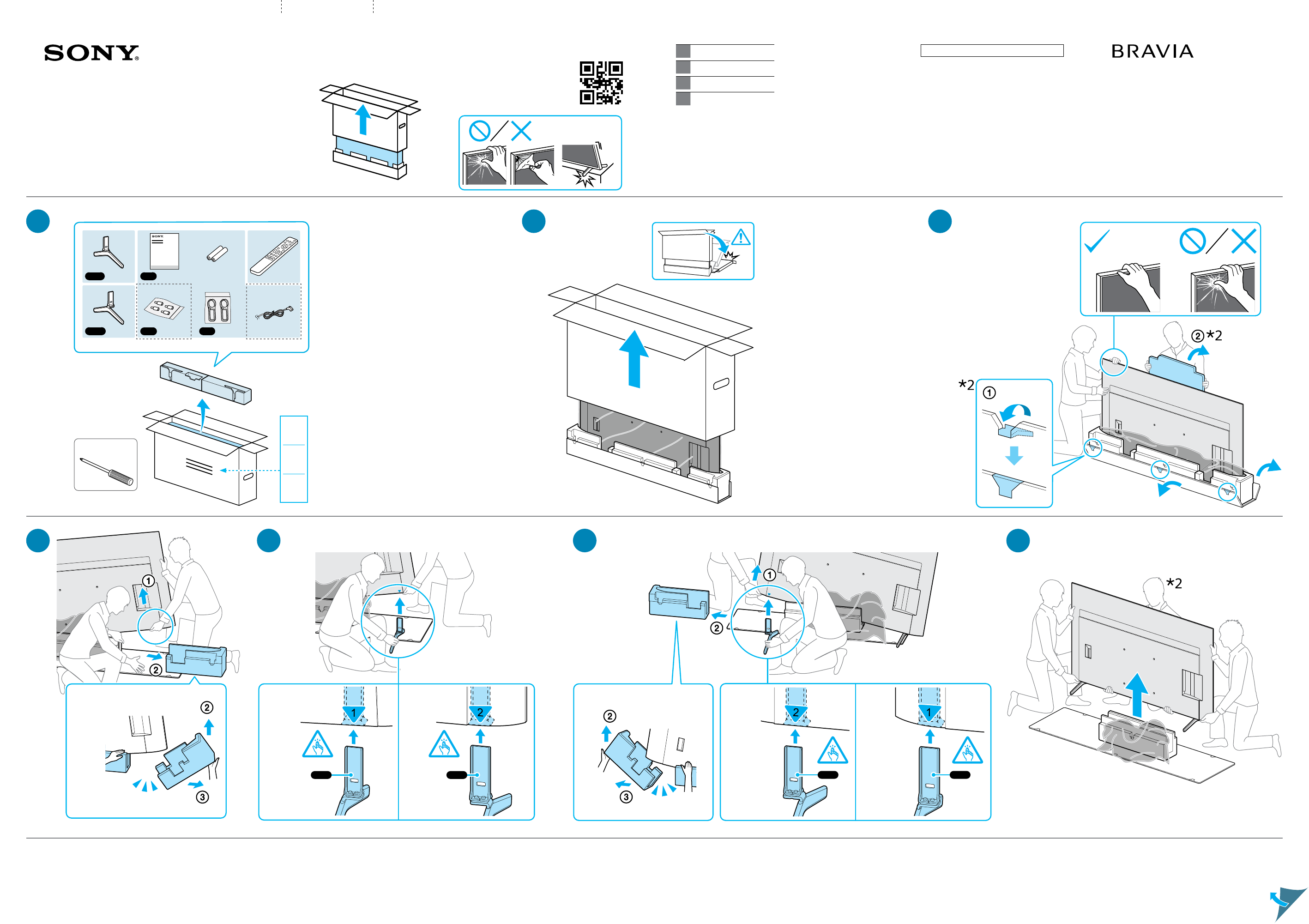 SONY

BRAVIA

SONY

②*2

*2 ①

①

②

②

③

1

2

①

②

②

③

2

1

*2