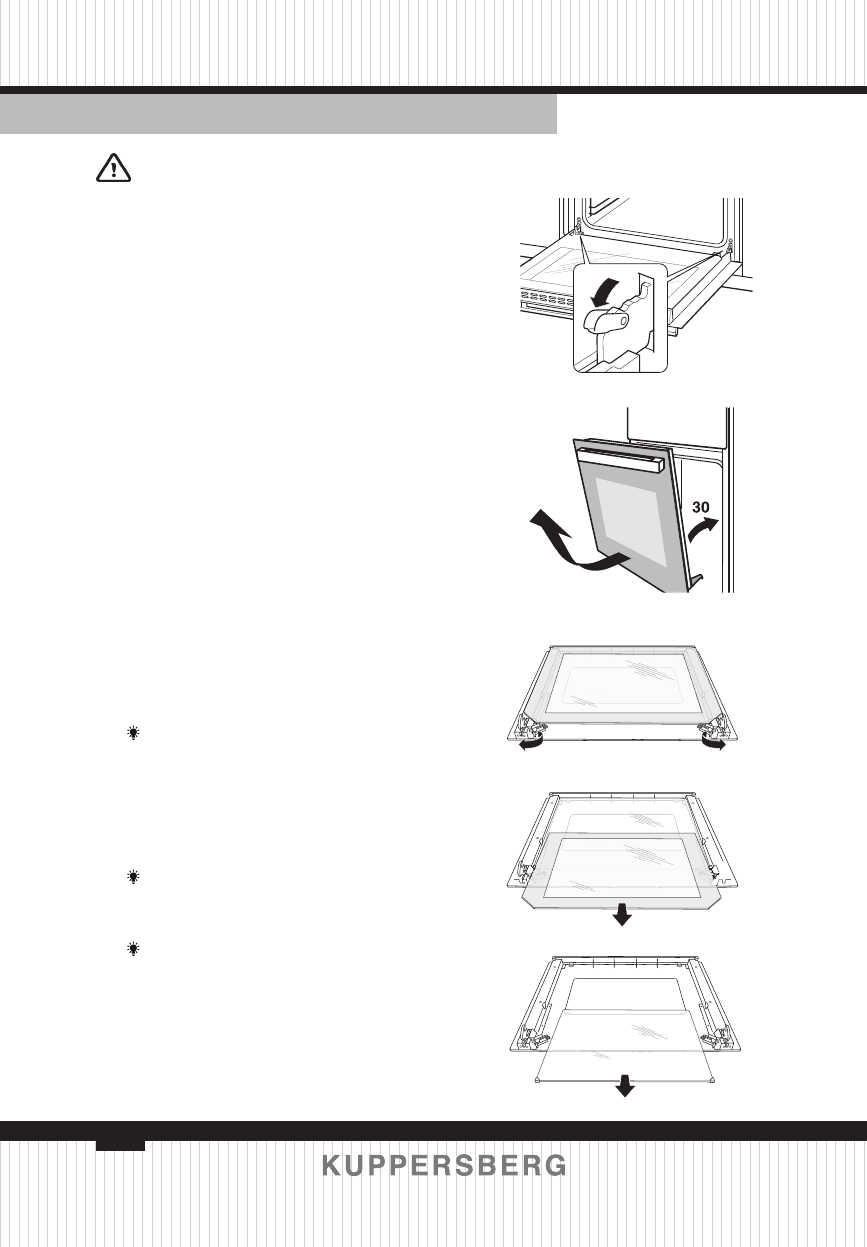 30

KUPPERSBERG