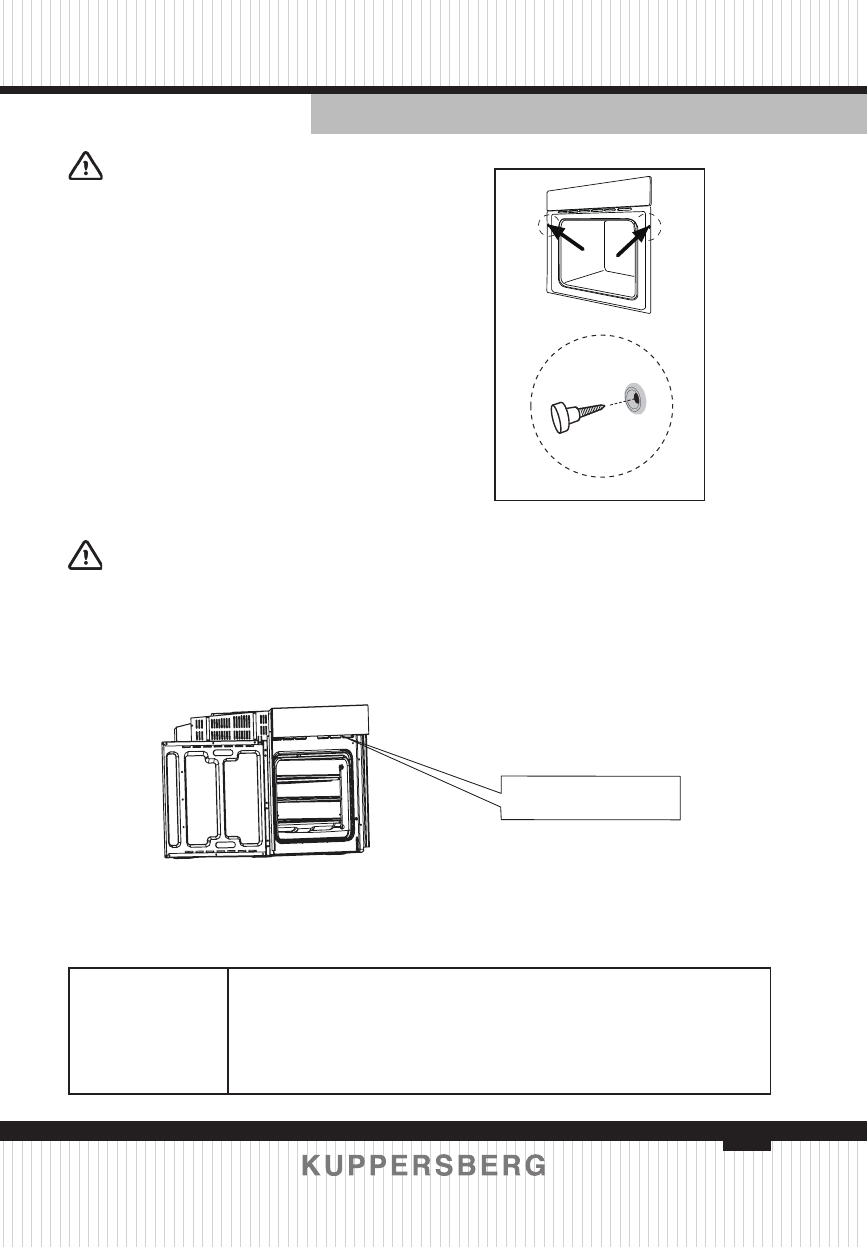 KUPPERSBERG