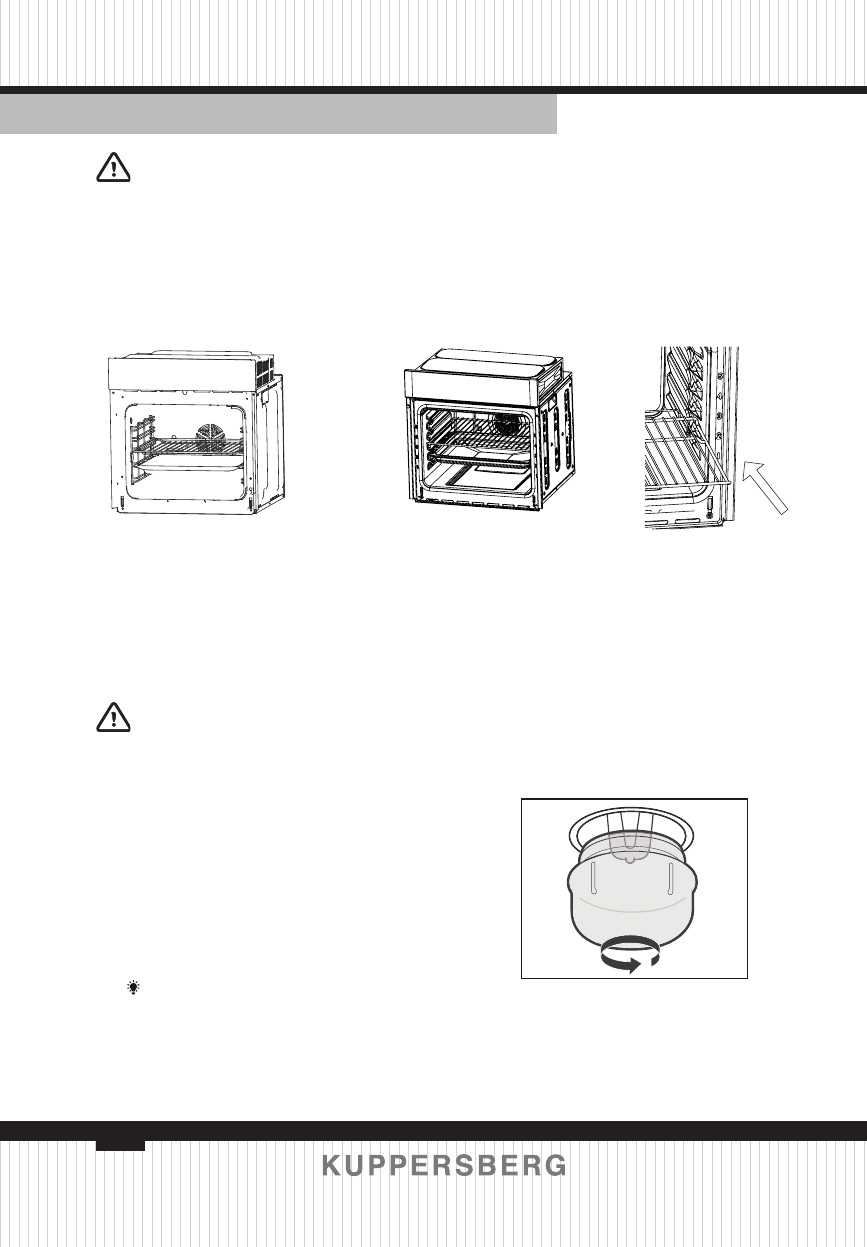 KUPPERSBERG