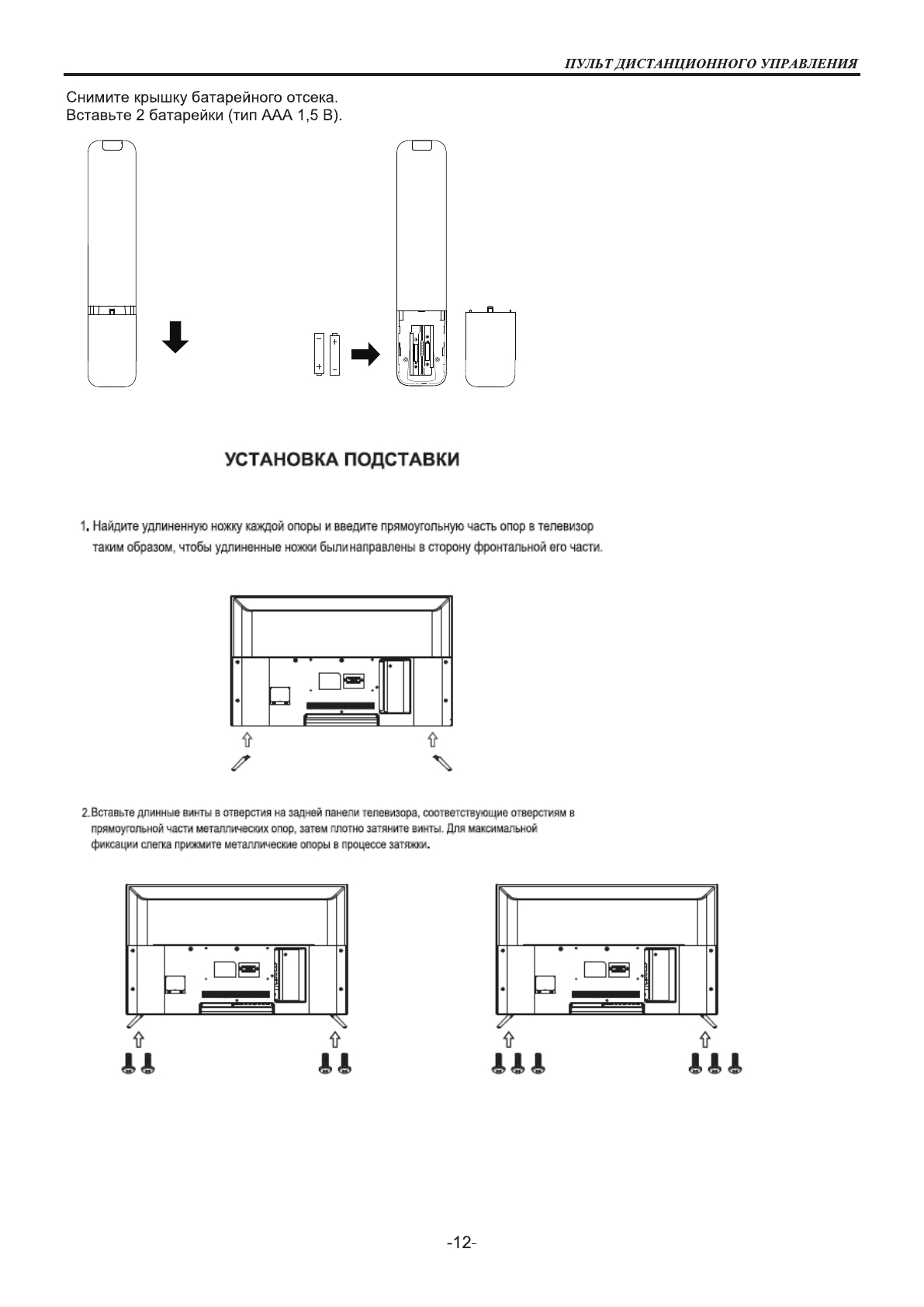 ПУЛЬТ ДИСТАНЦИОННОГО УПРАВЛЕНИЯ

Снимите крышку батарейного отсека.
Вставьте 2 батарейки (тип ААА 1,5 В).

УСТАНОВКА ПОДСТАВКИ

1. Найдите удлиненную ножку каждой опоры и введите прямоугольную часть опор в телевизор таким образом, чтобы удлиненные ножки былинаправлены в сторону фронтальной его части.

2. Вставьте длинные винты в отверстия на задней панели телевизора, соответствующие отверстиям в прямоугольной части металлических опор, затем плотно затяните винты. Для максимальной фиксации слегка прижмите металлические опоры в процессе затяжки.

-12-