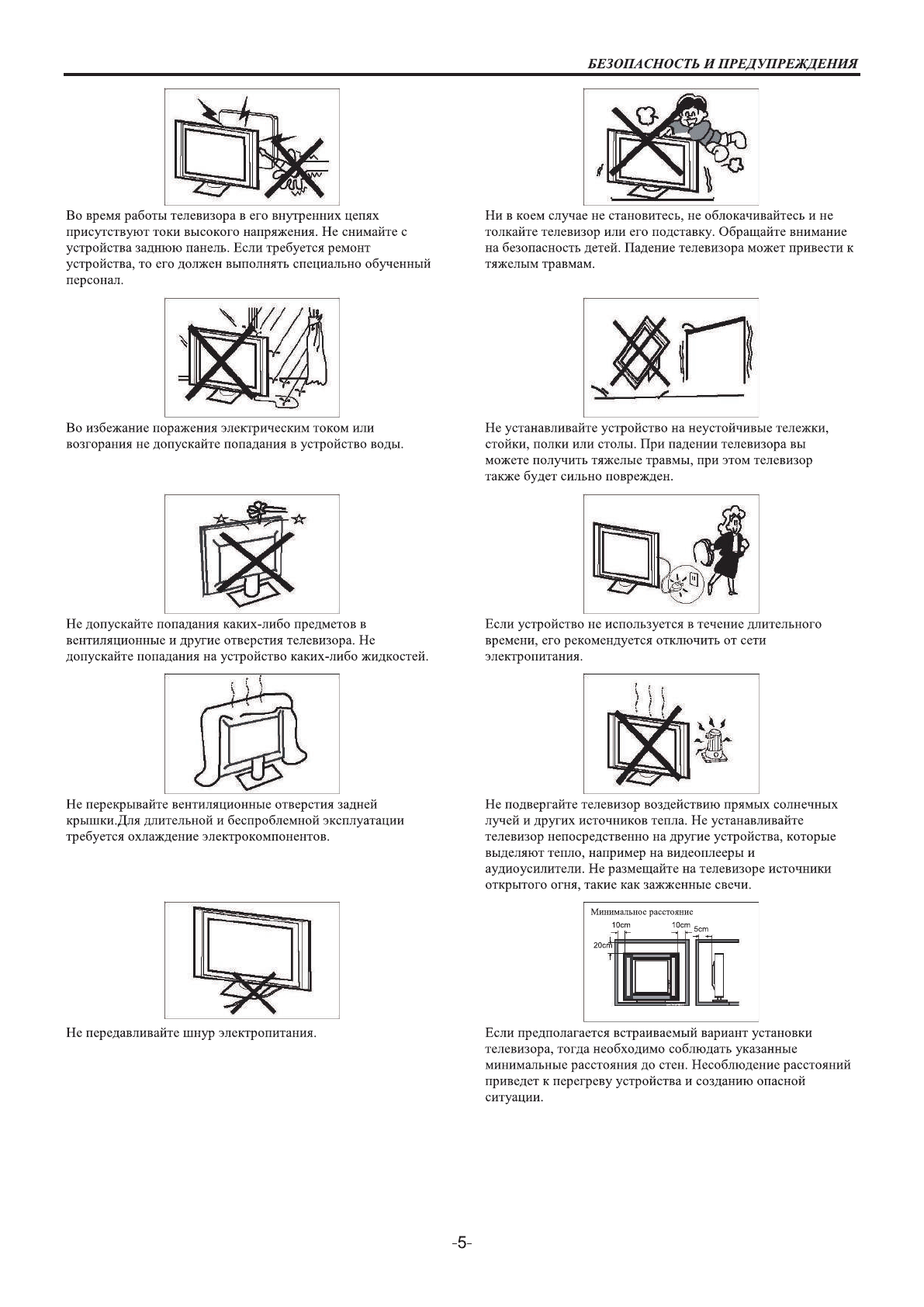 БЕЗОПАСНОСТЬ И ПРЕДУПРЕЖДЕНИЯ

Во время работы телевизора в его внутренних цепях присутствуют токи высокого напряжения. Не снимайте с устройства заднюю панель. Если требуется ремонт устройства, то его должен выполнять специально обученный персонал.

Во избежание поражения электрическим током или возгорания не допускайте попадания в устройство воды.

Не допускайте попадания каких-либо предметов в вентиляционные и другие отверстия телевизора. Не допускайте попадания на устройство каких-либо жидкостей.

Не перекрывайте вентиляционные отверстия задней крышки.Для длительной и беспроблемной эксплуатации требуется охлаждение электрокомпонентов.

Не передавливайте шнур электропитания.

Ни в коем случае не становитесь, не облокачивайтесь и не толкайте телевизор или его подставку. Обращайте внимание на безопасность детей. Падение телевизора может привести к тяжелым травмам.

Не устанавливайте устройство на неустойчивые тележки, стойки, полки или столы. При падении телевизора вы можете получить тяжелые травмы, при этом телевизор также будет сильно поврежден.

Если устройство не используется в течение длительного времени, его рекомендуется отключить от сети электропитания.

Не подвергайте телевизор воздействию прямых солнечных лучей и других источников тепла. Не устанавливайте телевизор непосредственно на другие устройства, которые выделяют тепло, например на видеоплееры и аудиоусилители. Не размещайте на телевизоре источники открытого огня, такие как зажженные свечи.

Минимальное расстояние
10cm
10cm
5cm
20cm

Если предполагается встраиваемый вариант установки телевизора, тогда необходимо соблюдать указанные минимальные расстояния до стен. Несоблюдение расстояний приведет к перегреву устройства и созданию опасной ситуации.

-5-